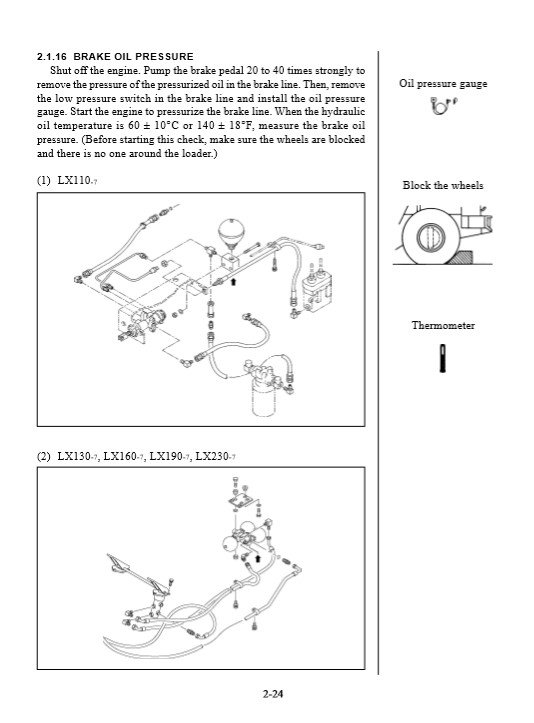 2.1.16 BRAKE OIL PRESSURE

Shut off the engine. Pump the brake pedal 20 to 40 times strongly to remove the pressure of the pressurized oil in the brake line. Then, remove the low pressure switch in the brake line and install the oil pressure gauge. Start the engine to pressurize the brake line. When the hydraulic oil temperature is 60 ± 10°C or 140 ± 18°F, measure the brake oil pressure. (Before starting this check, make sure the wheels are blocked and there is no one around the loader.)

(1) LX110-7

(2) LX130-7, LX160-7, LX190-7, LX230-7

Oil pressure gauge

Block the wheels

Thermometer

2-24