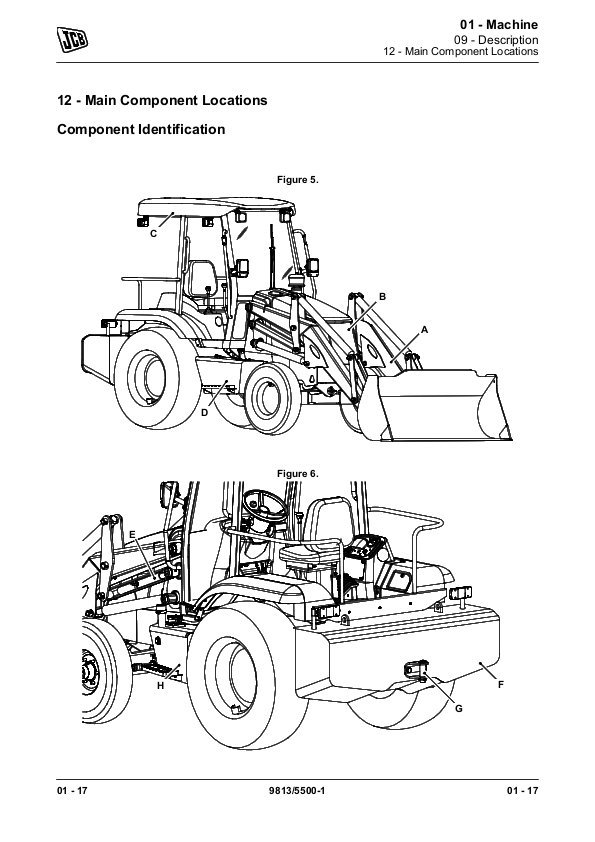 JCB

01 - Machine
09 - Description
12 - Main Component Locations

12 - Main Component Locations

Component Identification

Figure 5.

C
B
A
D

Figure 6.

E
H
F
G

01 - 17 9813/5500-1 01 - 17