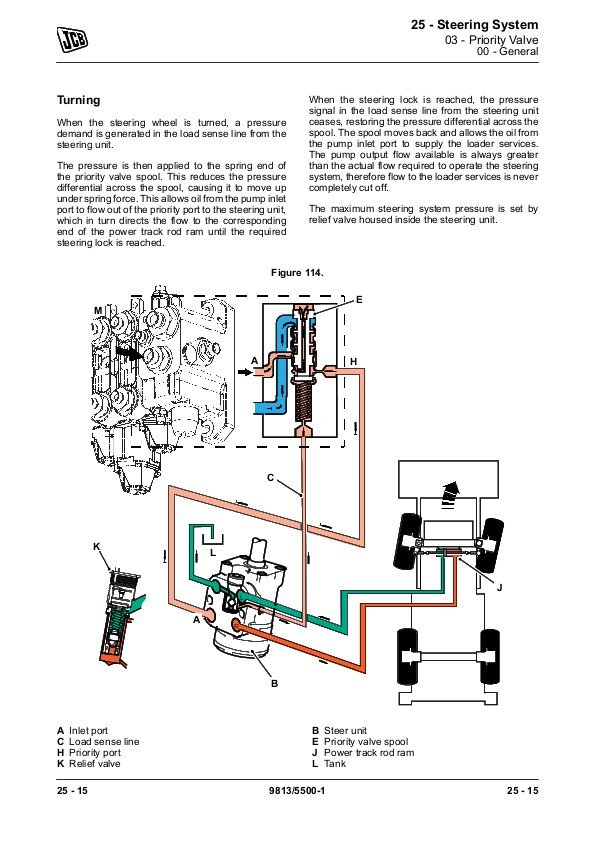 JCB

25 - Steering System
03 - Priority Valve
00 - General

Turning

When the steering wheel is turned, a pressure demand is generated in the load sense line from the steering unit.

The pressure is then applied to the spring end of the priority valve spool. This reduces the pressure differential across the spool, causing it to move up under spring force. This allows oil from the pump inlet port to flow out of the priority port to the steering unit, which in turn directs the flow to the corresponding end of the power track rod ram until the required steering lock is reached.

When the steering lock is reached, the pressure signal in the load sense line from the steering unit ceases, restoring the pressure differential across the spool. The spool moves back and allows the oil from the pump inlet port to supply the loader services. The pump output flow available is always greater than the actual flow required to operate the steering system, therefore flow to the loader services is never completely cut off.

The maximum steering system pressure is set by relief valve housed inside the steering unit.

Figure 114.

M
E
A
H
C
K
L
J
A
B

A Inlet port
C Load sense line
H Priority port
K Relief valve

B Steer unit
E Priority valve spool
J Power track rod ram
L Tank

25 - 15
9813/5500-1
25 - 15