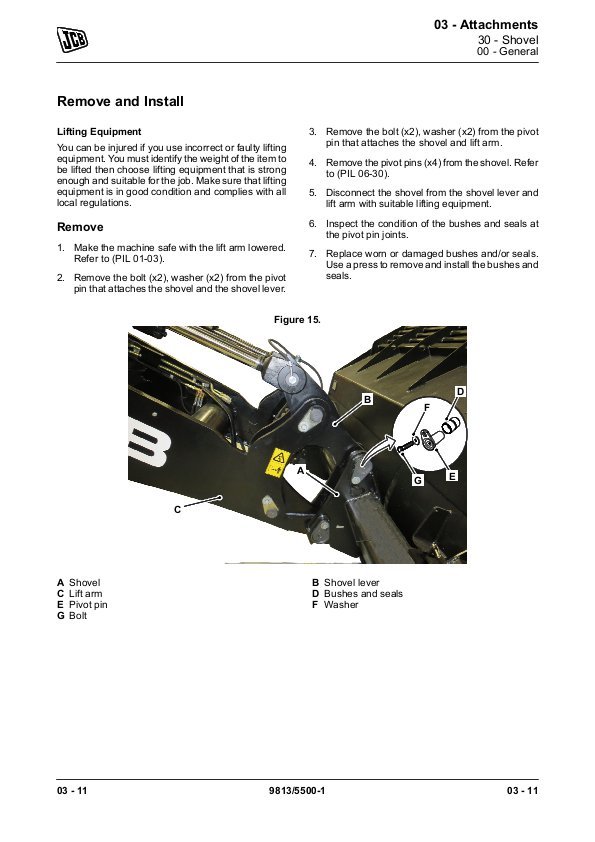 JCB

03 - Attachments
30 - Shovel
00 - General

Remove and Install

Lifting Equipment

You can be injured if you use incorrect or faulty lifting equipment. You must identify the weight of the item to be lifted then choose lifting equipment that is strong enough and suitable for the job. Make sure that lifting equipment is in good condition and complies with all local regulations.

Remove

1. Make the machine safe with the lift arm lowered. Refer to (PIL 01-03).

2. Remove the bolt (x2), washer (x2) from the pivot pin that attaches the shovel and the shovel lever.

3. Remove the bolt (x2), washer (x2) from the pivot pin that attaches the shovel and lift arm.

4. Remove the pivot pins (x4) from the shovel. Refer to (PIL 06-30).

5. Disconnect the shovel from the shovel lever and lift arm with suitable lifting equipment.

6. Inspect the condition of the bushes and seals at the pivot pin joints.

7. Replace worn or damaged bushes and/or seals. Use a press to remove and install the bushes and seals.

Figure 15.

B
D
F
A
G
E
C

A Shovel
C Lift arm
E Pivot pin
G Bolt

B Shovel lever
D Bushes and seals
F Washer

03 - 11
9813/5500-1
03 - 11