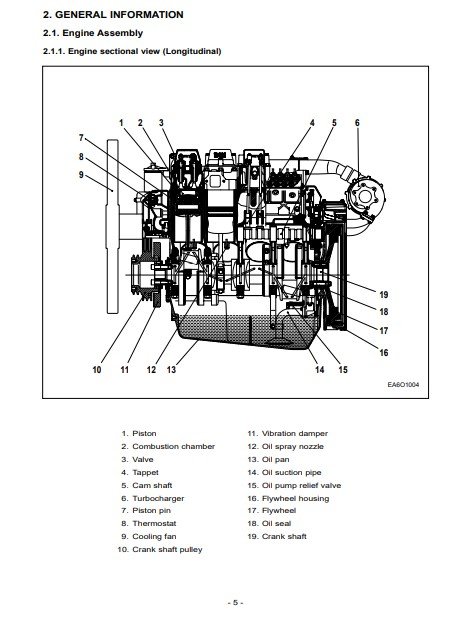 2. GENERAL INFORMATION

2.1. Engine Assembly

2.1.1. Engine sectional view (Longitudinal)

1 2 3 4 5 6 7 8 9 19 18 17 16 10 11 12 13 14 15

EA6O1004

1. Piston
2. Combustion chamber
3. Valve
4. Tappet
5. Cam shaft
6. Turbocharger
7. Piston pin
8. Thermostat
9. Cooling fan
10. Crank shaft pulley

11. Vibration damper
12. Oil spray nozzle
13. Oil pan
14. Oil suction pipe
15. Oil pump relief valve
16. Flywheel housing
17. Flywheel
18. Oil seal
19. Crank shaft

- 5 -