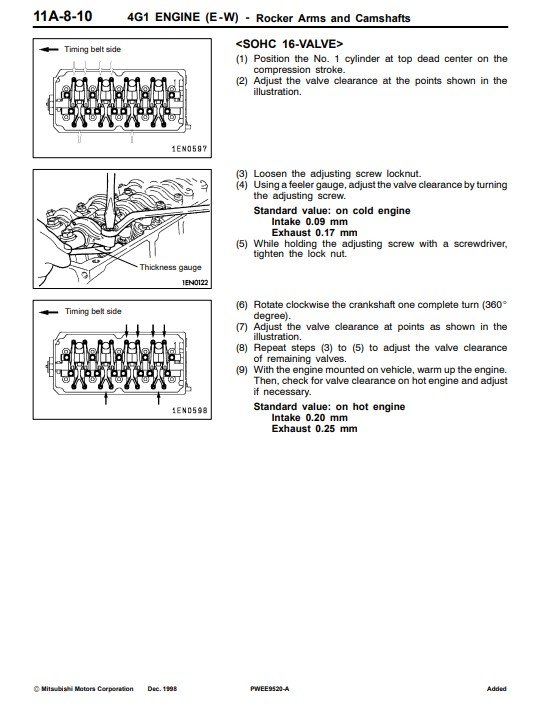 11A-8-10 4G1 ENGINE (E-W) - Rocker Arms and Camshafts

Timing belt side

1EN0597

<SOHC 16-VALVE>
(1) Position the No. 1 cylinder at top dead center on the compression stroke.
(2) Adjust the valve clearance at the points shown in the illustration.

Thickness gauge

1EN0122

(3) Loosen the adjusting screw locknut.
(4) Using a feeler gauge, adjust the valve clearance by turning the adjusting screw.

Standard value: on cold engine
Intake 0.09 mm
Exhaust 0.17 mm

(5) While holding the adjusting screw with a screwdriver, tighten the lock nut.

Timing belt side

1EN0598

(6) Rotate clockwise the crankshaft one complete turn (360° degree).
(7) Adjust the valve clearance at points as shown in the illustration.
(8) Repeat steps (3) to (5) to adjust the valve clearance of remaining valves.
(9) With the engine mounted on vehicle, warm up the engine. Then, check for valve clearance on hot engine and adjust if necessary.

Standard value: on hot engine
Intake 0.20 mm
Exhaust 0.25 mm

© Mitsubishi Motors Corporation Dec. 1998 PWEE9520-A Added