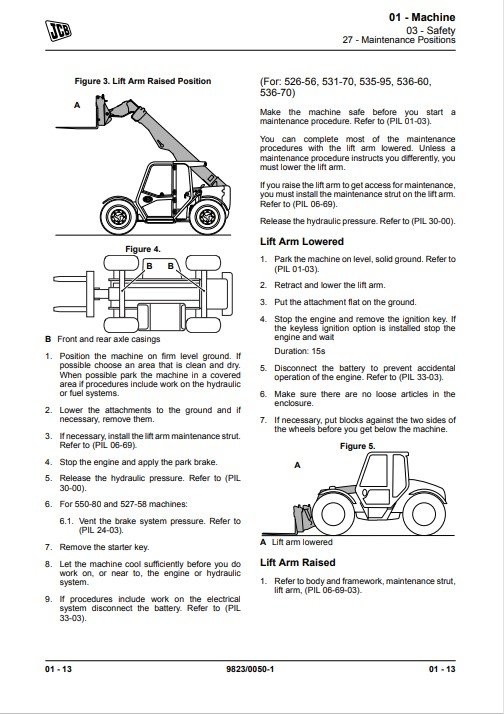 JCB

01 - Machine
03 - Safety
27 - Maintenance Positions

Figure 3. Lift Arm Raised Position

A

Figure 4.

B B

B Front and rear axle casings

1. Position the machine on firm level ground. If possible choose an area that is clean and dry. When possible park the machine in a covered area if procedures include work on the hydraulic or fuel systems.

2. Lower the attachments to the ground and if necessary, remove them.

3. If necessary, install the lift arm maintenance strut. Refer to (PIL 06-69).

4. Stop the engine and apply the park brake.

5. Release the hydraulic pressure. Refer to (PIL 30-00).

6. For 550-80 and 527-58 machines:

6.1. Vent the brake system pressure. Refer to (PIL 24-03).

7. Remove the starter key.

8. Let the machine cool sufficiently before you do work on, or near to, the engine or hydraulic system.

9. If procedures include work on the electrical system disconnect the battery. Refer to (PIL 33-03).

(For: 526-56, 531-70, 535-95, 536-60, 536-70)

Make the machine safe before you start a maintenance procedure. Refer to (PIL 01-03).

You can complete most of the maintenance procedures with the lift arm lowered. Unless a maintenance procedure instructs you differently, you must lower the lift arm.

If you raise the lift arm to get access for maintenance, you must install the maintenance strut on the lift arm. Refer to (PIL 06-69).

Release the hydraulic pressure. Refer to (PIL 30-00).

Lift Arm Lowered

1. Park the machine on level, solid ground. Refer to (PIL 01-03).

2. Retract and lower the lift arm.

3. Put the attachment flat on the ground.

4. Stop the engine and remove the ignition key. If the keyless ignition option is installed stop the engine and wait

Duration: 15s

5. Disconnect the battery to prevent accidental operation of the engine. Refer to (PIL 33-03).

6. Make sure there are no loose articles in the enclosure.

7. If necessary, put blocks against the two sides of the wheels before you get below the machine.

Figure 5.

A

A Lift arm lowered

Lift Arm Raised

1. Refer to body and framework, maintenance strut, lift arm, (PIL 06-69-03).

01 - 13 9823/0050-1 01 - 13