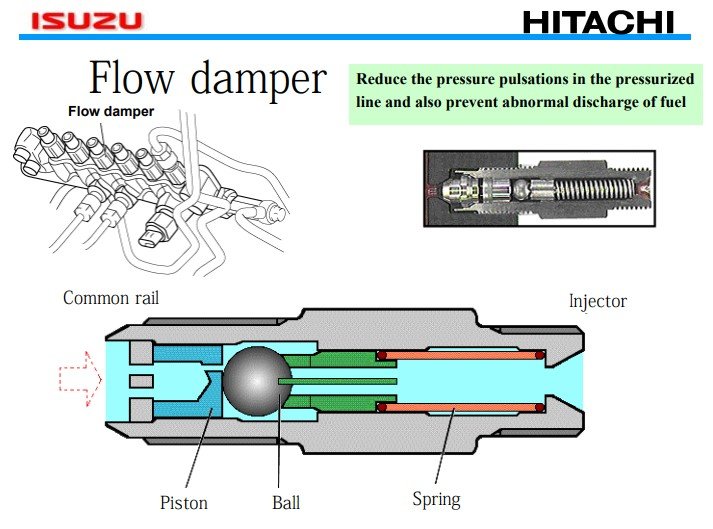 ISUZU

HITACHI

Flow damper

Reduce the pressure pulsations in the pressurized line and also prevent abnormal discharge of fuel

Flow damper

Common rail

Injector

Piston

Ball

Spring