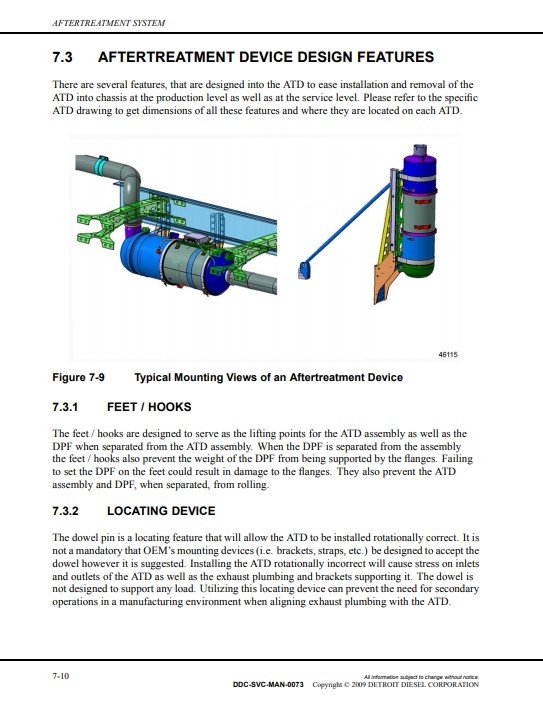 AFTERTREATMENT SYSTEM

7.3 AFTERTREATMENT DEVICE DESIGN FEATURES

There are several features, that are designed into the ATD to ease installation and removal of the ATD into chassis at the production level as well as at the service level. Please refer to the specific ATD drawing to get dimensions of all these features and where they are located on each ATD.

46115

Figure 7-9 Typical Mounting Views of an Aftertreatment Device

7.3.1 FEET / HOOKS

The feet / hooks are designed to serve as the lifting points for the ATD assembly as well as the DPF when separated from the ATD assembly. When the DPF is separated from the assembly the feet / hooks also prevent the weight of the DPF from being supported by the flanges. Failing to set the DPF on the feet could result in damage to the flanges. They also prevent the ATD assembly and DPF, when separated, from rolling.

7.3.2 LOCATING DEVICE

The dowel pin is a locating feature that will allow the ATD to be installed rotationally correct. It is not a mandatory that OEM's mounting devices (i.e. brackets, straps, etc.) be designed to accept the dowel however it is suggested. Installing the ATD rotationally incorrect will cause stress on inlets and outlets of the ATD as well as the exhaust plumbing and brackets supporting it. The dowel is not designed to support any load. Utilizing this locating device can prevent the need for secondary operations in a manufacturing environment when aligning exhaust plumbing with the ATD.

7-10

All information subject to change without notice.
DDC-SVC-MAN-0073 Copyright © 2009 DETROIT DIESEL CORPORATION