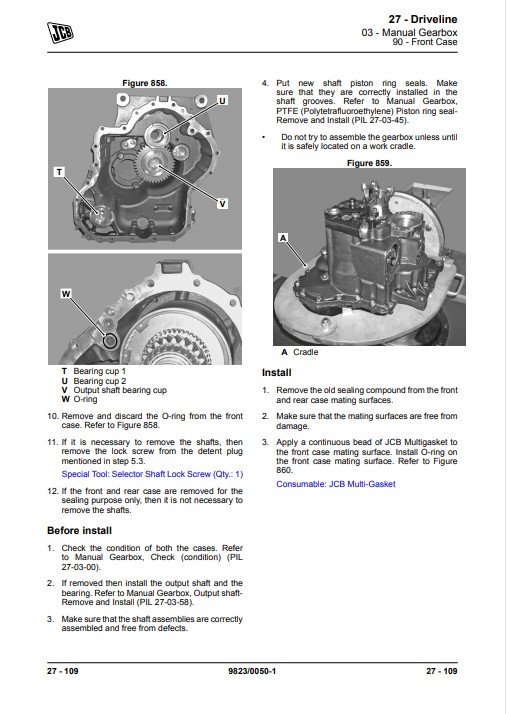 JCB

27 - Driveline
03 - Manual Gearbox
90 - Front Case

Figure 858.

U

T

V

W

T Bearing cup 1
U Bearing cup 2
V Output shaft bearing cup
W O-ring

10. Remove and discard the O-ring from the front case. Refer to Figure 858.

11. If it is necessary to remove the shafts, then remove the lock screw from the detent plug mentioned in step 5.3.

Special Tool: Selector Shaft Lock Screw (Qty.: 1)

12. If the front and rear case are removed for the sealing purpose only, then it is not necessary to remove the shafts.

Before install

1. Check the condition of both the cases. Refer to Manual Gearbox, Check (condition) (PIL 27-03-00).

2. If removed then install the output shaft and the bearing. Refer to Manual Gearbox, Output shaft-Remove and Install (PIL 27-03-58).

3. Make sure that the shaft assemblies are correctly assembled and free from defects.

4. Put new shaft piston ring seals. Make sure that they are correctly installed in the shaft grooves. Refer to Manual Gearbox, PTFE (Polytetrafluoroethylene) Piston ring seal-Remove and Install (PIL 27-03-45).

• Do not try to assemble the gearbox unless until it is safely located on a work cradle.

Figure 859.

A

A Cradle

Install

1. Remove the old sealing compound from the front and rear case mating surfaces.

2. Make sure that the mating surfaces are free from damage.

3. Apply a continuous bead of JCB Multigasket to the front case mating surface. Install O-ring on the front case mating surface. Refer to Figure 860.

Consumable: JCB Multi-Gasket

27 - 109    9823/0050-1    27 - 109