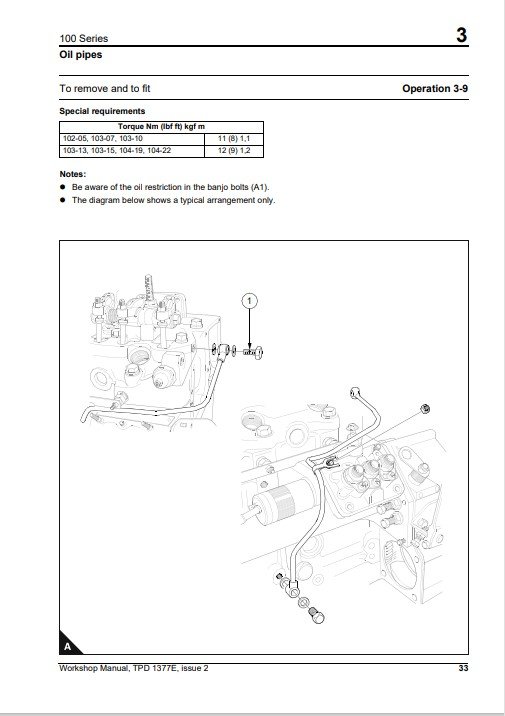 100 Series

3

Oil pipes

To remove and to fit

Operation 3-9

Special requirements

| Torque Nm (lbf ft) kgf m | |
|---|---|
| 102-05, 103-07, 103-10 | 11 (8) 1,1 |
| 103-13, 103-15, 104-19, 104-22 | 12 (9) 1,2 |

Notes:
● Be aware of the oil restriction in the banjo bolts (A1).
● The diagram below shows a typical arrangement only.

1

A

Workshop Manual, TPD 1377E, issue 2

33