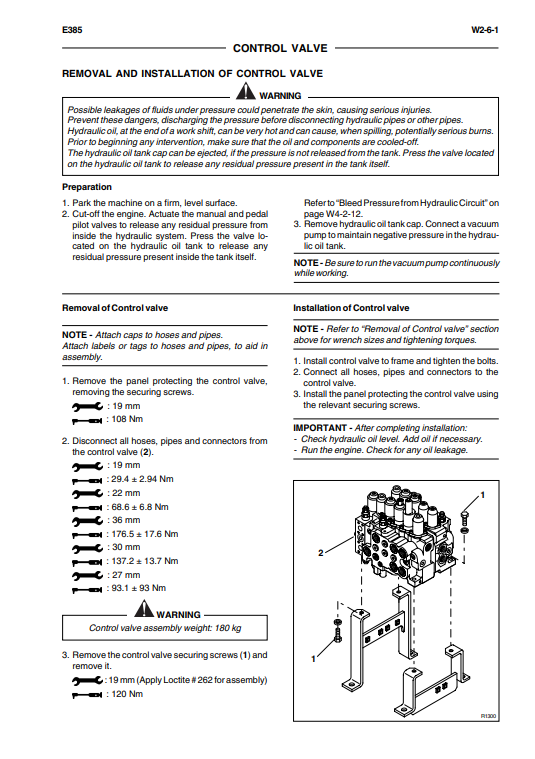 E385

W2-6-1

CONTROL VALVE

REMOVAL AND INSTALLATION OF CONTROL VALVE

WARNING

Possible leakages of fluids under pressure could penetrate the skin, causing serious injuries.
Prevent these dangers, discharging the pressure before disconnecting hydraulic pipes or other pipes.
Hydraulic oil, at the end of a work shift, can be very hot and can cause, when spilling, potentially serious burns.
Prior to beginning any intervention, make sure that the oil and components are cooled-off.
The hydraulic oil tank cap can be ejected, if the pressure is not released from the tank. Press the valve located on the hydraulic oil tank to release any residual pressure present in the tank itself.

Preparation

1. Park the machine on a firm, level surface.
2. Cut-off the engine. Actuate the manual and pedal pilot valves to release any residual pressure from inside the hydraulic system. Press the valve located on the hydraulic oil tank to release any residual pressure present inside the tank itself.
Refer to "Bleed Pressure from Hydraulic Circuit" on page W4-2-12.
3. Remove hydraulic oil tank cap. Connect a vacuum pump to maintain negative pressure in the hydraulic oil tank.

NOTE - Be sure to run the vacuum pump continuously while working.

Removal of Control valve

NOTE - Attach caps to hoses and pipes.
Attach labels or tags to hoses and pipes, to aid in assembly.

1. Remove the panel protecting the control valve, removing the securing screws.
: 19 mm
: 108 Nm

2. Disconnect all hoses, pipes and connectors from the control valve (2).
: 19 mm
: 29.4 ± 2.94 Nm
: 22 mm
: 68.6 ± 6.8 Nm
: 36 mm
: 176.5 ± 17.6 Nm
: 30 mm
: 137.2 ± 13.7 Nm
: 27 mm
: 93.1 ± 93 Nm

WARNING

Control valve assembly weight: 180 kg

3. Remove the control valve securing screws (1) and remove it.
: 19 mm (Apply Loctite # 262 for assembly)
: 120 Nm

Installation of Control valve

NOTE - Refer to "Removal of Control valve" section above for wrench sizes and tightening torques.

1. Install control valve to frame and tighten the bolts.
2. Connect all hoses, pipes and connectors to the control valve.
3. Install the panel protecting the control valve using the relevant securing screws.

IMPORTANT - After completing installation:
- Check hydraulic oil level. Add oil if necessary.
- Run the engine. Check for any oil leakage.

1
2
1
R1300