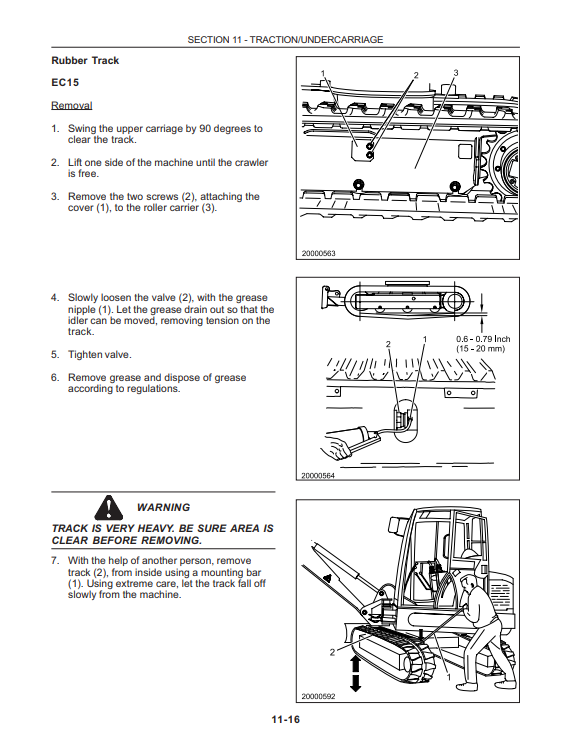 SECTION 11 - TRACTION/UNDERCARRIAGE

Rubber Track

EC15

Removal

1. Swing the upper carriage by 90 degrees to clear the track.

2. Lift one side of the machine until the crawler is free.

3. Remove the two screws (2), attaching the cover (1), to the roller carrier (3).

1 2 3

20000563

4. Slowly loosen the valve (2), with the grease nipple (1). Let the grease drain out so that the idler can be moved, removing tension on the track.

5. Tighten valve.

6. Remove grease and dispose of grease according to regulations.

0.6 - 0.79 Inch (15 - 20 mm)

2 1

20000564

WARNING

TRACK IS VERY HEAVY. BE SURE AREA IS CLEAR BEFORE REMOVING.

7. With the help of another person, remove track (2), from inside using a mounting bar (1). Using extreme care, let the track fall off slowly from the machine.

2

1

20000592

11-16