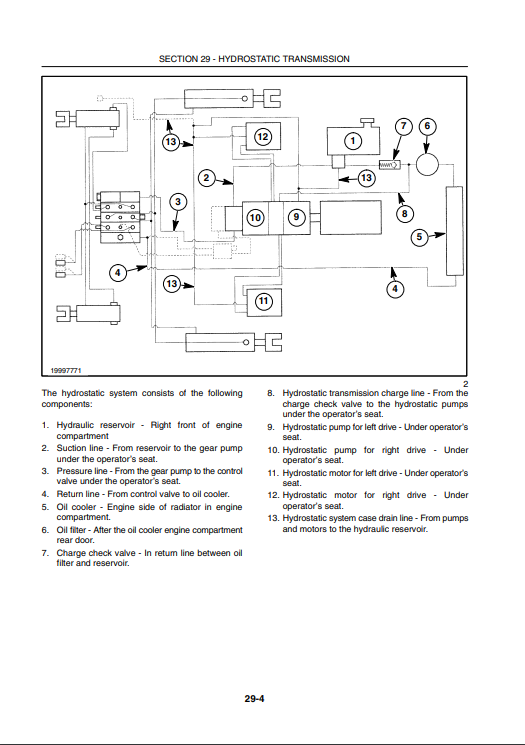 SECTION 29 - HYDROSTATIC TRANSMISSION

13

12

1

7

6

2

13

3

10

9

8

5

4

13

4

11

19997771

2

The hydrostatic system consists of the following components:

1. Hydraulic reservoir - Right front of engine compartment
2. Suction line - From reservoir to the gear pump under the operator's seat.
3. Pressure line - From the gear pump to the control valve under the operator's seat.
4. Return line - From control valve to oil cooler.
5. Oil cooler - Engine side of radiator in engine compartment.
6. Oil filter - After the oil cooler engine compartment rear door.
7. Charge check valve - In return line between oil filter and reservoir.

8. Hydrostatic transmission charge line - From the charge check valve to the hydrostatic pumps under the operator's seat.
9. Hydrostatic pump for left drive - Under operator's seat.
10. Hydrostatic pump for right drive - Under operator's seat.
11. Hydrostatic motor for left drive - Under operator's seat.
12. Hydrostatic motor for right drive - Under operator's seat.
13. Hydrostatic system case drain line - From pumps and motors to the hydraulic reservoir.

29-4