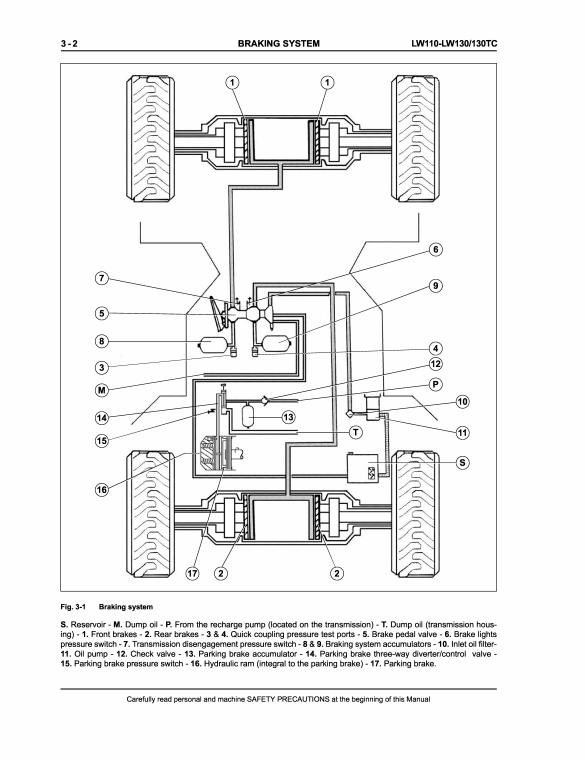 3 - 2 BRAKING SYSTEM LW110-LW130/130TC

1
1
6
7
9
5
8
4
3
12
M
P
14
10
13
15
T
11
S
16
17
2
2

Fig. 3-1 Braking system

S. Reservoir - M. Dump oil - P. From the recharge pump (located on the transmission) - T. Dump oil (transmission housing) - 1. Front brakes - 2. Rear brakes - 3 & 4. Quick coupling pressure test ports - 5. Brake pedal valve - 6. Brake lights pressure switch - 7. Transmission disengagement pressure switch - 8 & 9. Braking system accumulators - 10. Inlet oil filter- 11. Oil pump - 12. Check valve - 13. Parking brake accumulator - 14. Parking brake three-way diverter/control valve - 15. Parking brake pressure switch - 16. Hydraulic ram (integral to the parking brake) - 17. Parking brake.

Carefully read personal and machine SAFETY PRECAUTIONS at the beginning of this Manual