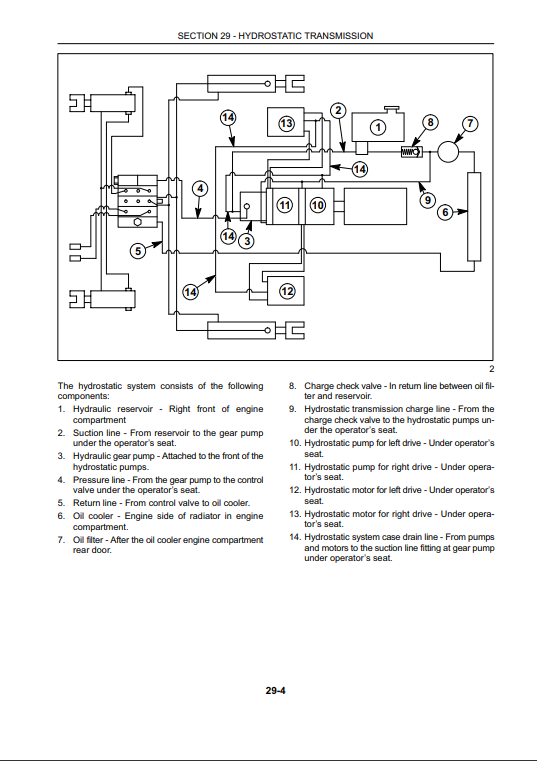 SECTION 29 - HYDROSTATIC TRANSMISSION

14
13
2
1
8
7
14
4
11
10
9
6
14
3
5
14
12

2

The hydrostatic system consists of the following components:
1. Hydraulic reservoir - Right front of engine compartment
2. Suction line - From reservoir to the gear pump under the operator's seat.
3. Hydraulic gear pump - Attached to the front of the hydrostatic pumps.
4. Pressure line - From the gear pump to the control valve under the operator's seat.
5. Return line - From control valve to oil cooler.
6. Oil cooler - Engine side of radiator in engine compartment.
7. Oil filter - After the oil cooler engine compartment rear door.
8. Charge check valve - In return line between oil filter and reservoir.
9. Hydrostatic transmission charge line - From the charge check valve to the hydrostatic pumps under the operator's seat.
10. Hydrostatic pump for left drive - Under operator's seat.
11. Hydrostatic pump for right drive - Under operator's seat.
12. Hydrostatic motor for left drive - Under operator's seat.
13. Hydrostatic motor for right drive - Under operator's seat.
14. Hydrostatic system case drain line - From pumps and motors to the suction line fitting at gear pump under operator's seat.

29-4