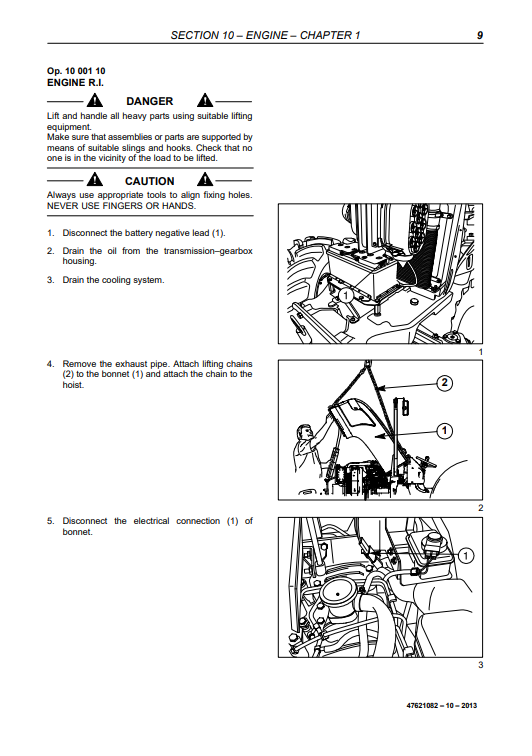 SECTION 10 – ENGINE – CHAPTER 1 9

Op. 10 001 10
ENGINE R.I.

DANGER

Lift and handle all heavy parts using suitable lifting equipment.
Make sure that assemblies or parts are supported by means of suitable slings and hooks. Check that no one is in the vicinity of the load to be lifted.

CAUTION

Always use appropriate tools to align fixing holes. NEVER USE FINGERS OR HANDS.

1. Disconnect the battery negative lead (1).

2. Drain the oil from the transmission–gearbox housing.

3. Drain the cooling system.

1

1

4. Remove the exhaust pipe. Attach lifting chains (2) to the bonnet (1) and attach the chain to the hoist.

2

1

2

5. Disconnect the electrical connection (1) of bonnet.

1

3

47621082 – 10 – 2013