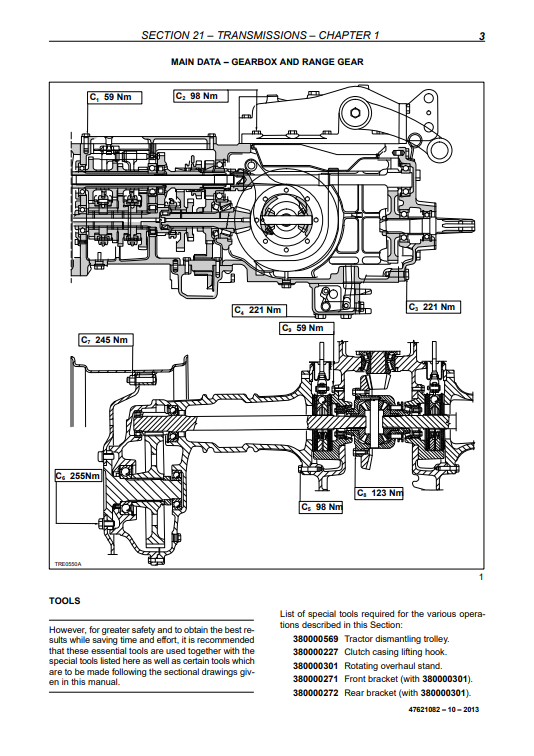 SECTION 21 – TRANSMISSIONS – CHAPTER 1 3

MAIN DATA – GEARBOX AND RANGE GEAR

$C_1$ 59 Nm
$C_2$ 98 Nm
$C_4$ 221 Nm
$C_3$ 221 Nm
$C_9$ 59 Nm
$C_7$ 245 Nm
$C_6$ 255Nm
$C_8$ 123 Nm
$C_5$ 98 Nm

TRE0550A

1

TOOLS

However, for greater safety and to obtain the best results while saving time and effort, it is recommended that these essential tools are used together with the special tools listed here as well as certain tools which are to be made following the sectional drawings given in this manual.

List of special tools required for the various operations described in this Section:

380000569 Tractor dismantling trolley.
380000227 Clutch casing lifting hook.
380000301 Rotating overhaul stand.
380000271 Front bracket (with 380000301).
380000272 Rear bracket (with 380000301).

47621082 – 10 – 2013