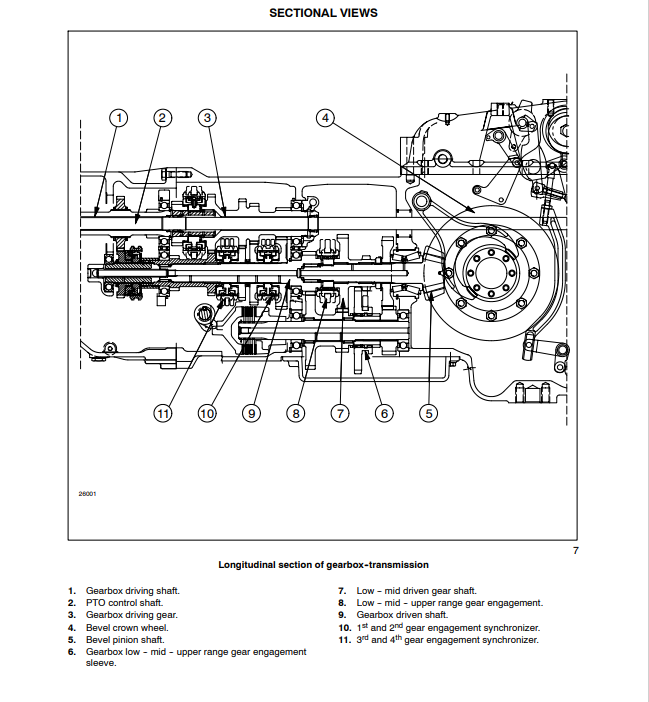 SECTIONAL VIEWS

1
2
3
4
11
10
9
8
7
6
5

26001

7

Longitudinal section of gearbox-transmission

1. Gearbox driving shaft.
2. PTO control shaft.
3. Gearbox driving gear.
4. Bevel crown wheel.
5. Bevel pinion shaft.
6. Gearbox low - mid - upper range gear engagement sleeve.

7. Low - mid driven gear shaft.
8. Low - mid - upper range gear engagement.
9. Gearbox driven shaft.
10. $1^{st}$ and $2^{nd}$ gear engagement synchronizer.
11. $3^{rd}$ and $4^{th}$ gear engagement synchronizer.