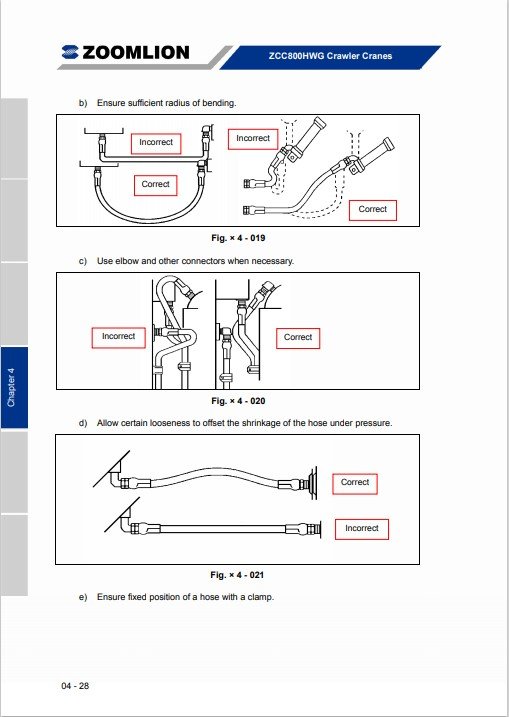 ZOOMLION

ZCC800HWG Crawler Cranes

Chapter 4

b) Ensure sufficient radius of bending.

Incorrect

Correct

Incorrect

Correct

Fig. × 4 - 019

c) Use elbow and other connectors when necessary.

Incorrect

Correct

Fig. × 4 - 020

d) Allow certain looseness to offset the shrinkage of the hose under pressure.

Correct

Incorrect

Fig. × 4 - 021

e) Ensure fixed position of a hose with a clamp.

04 - 28