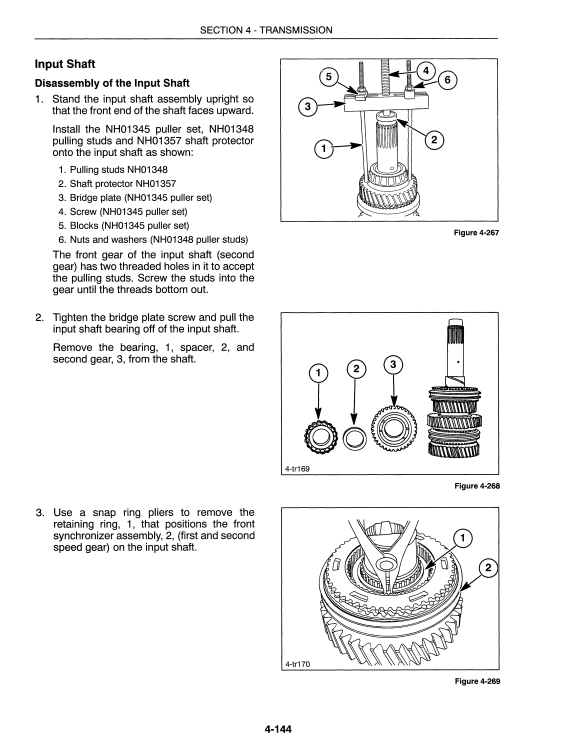 SECTION 4 - TRANSMISSION

Input Shaft

Disassembly of the Input Shaft

1. Stand the input shaft assembly upright so that the front end of the shaft faces upward.

Install the NH01345 puller set, NH01348 pulling studs and NH01357 shaft protector onto the input shaft as shown:

1. Pulling studs NH01348
2. Shaft protector NH01357
3. Bridge plate (NH01345 puller set)
4. Screw (NH01345 puller set)
5. Blocks (NH01345 puller set)
6. Nuts and washers (NH01348 puller studs)

The front gear of the input shaft (second gear) has two threaded holes in it to accept the pulling studs. Screw the studs into the gear until the threads bottom out.

5
4
6
3
2
1

Figure 4-267

2. Tighten the bridge plate screw and pull the input shaft bearing off of the input shaft.

Remove the bearing, 1, spacer, 2, and second gear, 3, from the shaft.

1
2
3

4-tr169

Figure 4-268

3. Use a snap ring pliers to remove the retaining ring, 1, that positions the front synchronizer assembly, 2, (first and second speed gear) on the input shaft.

1
2

4-tr170

Figure 4-269

4-144