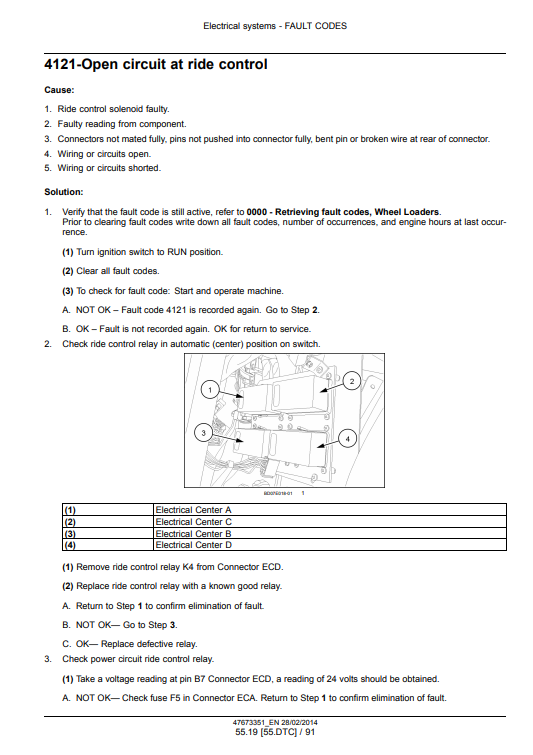 Electrical systems - FAULT CODES

4121-Open circuit at ride control

Cause:

1. Ride control solenoid faulty.
2. Faulty reading from component.
3. Connectors not mated fully, pins not pushed into connector fully, bent pin or broken wire at rear of connector.
4. Wiring or circuits open.
5. Wiring or circuits shorted.

Solution:

1. Verify that the fault code is still active, refer to 0000 - Retrieving fault codes, Wheel Loaders. Prior to clearing fault codes write down all fault codes, number of occurrences, and engine hours at last occurrence.

(1) Turn ignition switch to RUN position.

(2) Clear all fault codes.

(3) To check for fault code: Start and operate machine.

A. NOT OK – Fault code 4121 is recorded again. Go to Step 2.

B. OK – Fault is not recorded again. OK for return to service.

2. Check ride control relay in automatic (center) position on switch.

1
2
3
4

BD07E018-01 1

| (1) | Electrical Center A |
|---|---|
| (2) | Electrical Center C |
| (3) | Electrical Center B |
| (4) | Electrical Center D |

(1) Remove ride control relay K4 from Connector ECD.

(2) Replace ride control relay with a known good relay.

A. Return to Step 1 to confirm elimination of fault.

B. NOT OK— Go to Step 3.

C. OK— Replace defective relay.

3. Check power circuit ride control relay.

(1) Take a voltage reading at pin B7 Connector ECD, a reading of 24 volts should be obtained.

A. NOT OK— Check fuse F5 in Connector ECA. Return to Step 1 to confirm elimination of fault.

47673351_EN 28/02/2014
55.19 [55.DTC] / 91