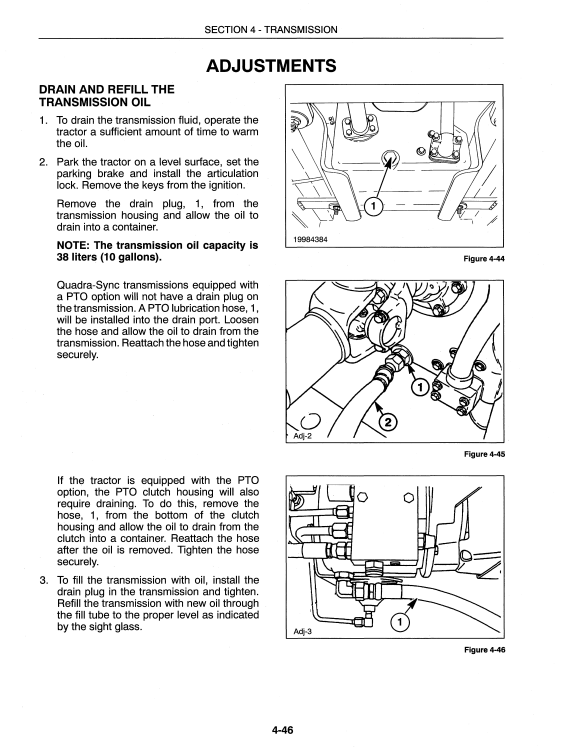 SECTION 4 - TRANSMISSION

ADJUSTMENTS

DRAIN AND REFILL THE TRANSMISSION OIL

1. To drain the transmission fluid, operate the tractor a sufficient amount of time to warm the oil.

2. Park the tractor on a level surface, set the parking brake and install the articulation lock. Remove the keys from the ignition.

Remove the drain plug, 1, from the transmission housing and allow the oil to drain into a container.

NOTE: The transmission oil capacity is 38 liters (10 gallons).

1

19984384

Figure 4-44

Quadra-Sync transmissions equipped with a PTO option will not have a drain plug on the transmission. A PTO lubrication hose, 1, will be installed into the drain port. Loosen the hose and allow the oil to drain from the transmission. Reattach the hose and tighten securely.

1

2

Adj-2

Figure 4-45

If the tractor is equipped with the PTO option, the PTO clutch housing will also require draining. To do this, remove the hose, 1, from the bottom of the clutch housing and allow the oil to drain from the clutch into a container. Reattach the hose after the oil is removed. Tighten the hose securely.

3. To fill the transmission with oil, install the drain plug in the transmission and tighten. Refill the transmission with new oil through the fill tube to the proper level as indicated by the sight glass.

1

Adj-3

Figure 4-46

4-46