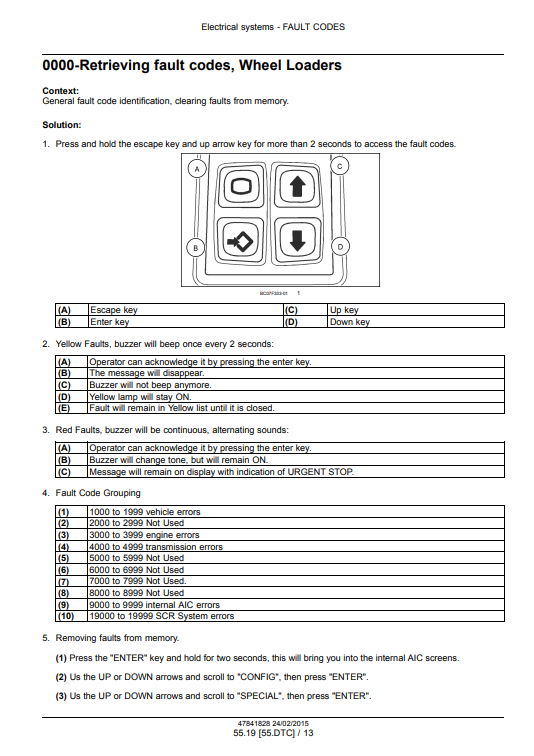 Electrical systems - FAULT CODES

0000-Retrieving fault codes, Wheel Loaders

Context:
General fault code identification, clearing faults from memory.

Solution:

1. Press and hold the escape key and up arrow key for more than 2 seconds to access the fault codes.

A
C
B
D

BC07F333-01 1

| (A) | Escape key | (C) | Up key |
|---|---|---|---|
| (B) | Enter key | (D) | Down key |

2. Yellow Faults, buzzer will beep once every 2 seconds:

| (A) | Operator can acknowledge it by pressing the enter key. |
|---|---|
| (B) | The message will disappear. |
| (C) | Buzzer will not beep anymore. |
| (D) | Yellow lamp will stay ON. |
| (E) | Fault will remain in Yellow list until it is closed. |

3. Red Faults, buzzer will be continuous, alternating sounds:

| (A) | Operator can acknowledge it by pressing the enter key. |
|---|---|
| (B) | Buzzer will change tone, but will remain ON. |
| (C) | Message will remain on display with indication of URGENT STOP. |

4. Fault Code Grouping

| (1) | 1000 to 1999 vehicle errors |
|---|---|
| (2) | 2000 to 2999 Not Used |
| (3) | 3000 to 3999 engine errors |
| (4) | 4000 to 4999 transmission errors |
| (5) | 5000 to 5999 Not Used |
| (6) | 6000 to 6999 Not Used |
| (7) | 7000 to 7999 Not Used. |
| (8) | 8000 to 8999 Not Used |
| (9) | 9000 to 9999 internal AIC errors |
| (10) | 19000 to 19999 SCR System errors |

5. Removing faults from memory.

(1) Press the "ENTER" key and hold for two seconds, this will bring you into the internal AIC screens.

(2) Us the UP or DOWN arrows and scroll to "CONFIG", then press "ENTER".

(3) Us the UP or DOWN arrows and scroll to "SPECIAL", then press "ENTER".

47841828 24/02/2015
55.19 [55.DTC] / 13