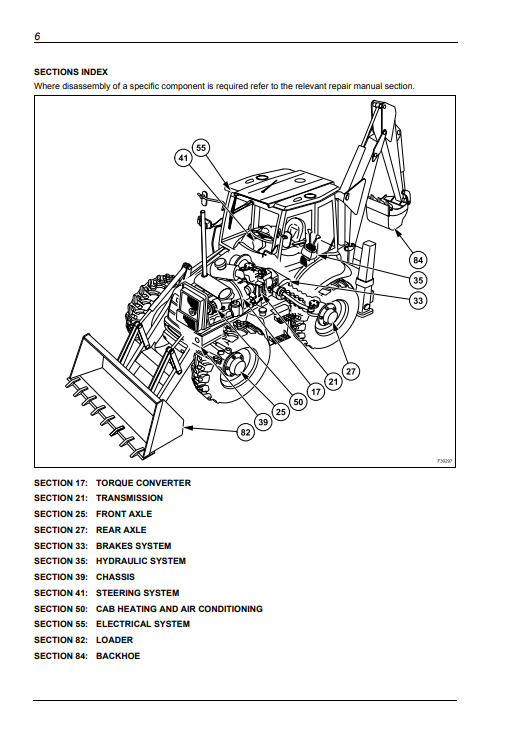 6

SECTIONS INDEX
Where disassembly of a specific component is required refer to the relevant repair manual section.

55
41
84
35
33
27
21
17
50
25
39
82
F30297

SECTION 17: TORQUE CONVERTER
SECTION 21: TRANSMISSION
SECTION 25: FRONT AXLE
SECTION 27: REAR AXLE
SECTION 33: BRAKES SYSTEM
SECTION 35: HYDRAULIC SYSTEM
SECTION 39: CHASSIS
SECTION 41: STEERING SYSTEM
SECTION 50: CAB HEATING AND AIR CONDITIONING
SECTION 55: ELECTRICAL SYSTEM
SECTION 82: LOADER
SECTION 84: BACKHOE