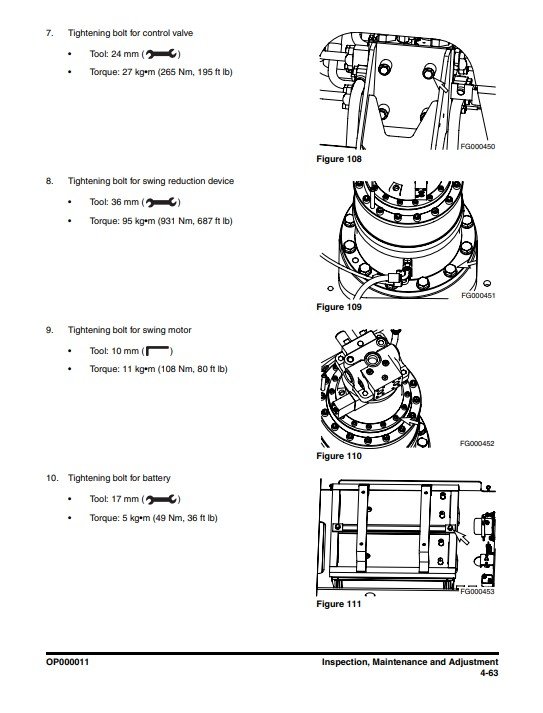 7. Tightening bolt for control valve

• Tool: 24 mm ( )

• Torque: 27 kg•m (265 Nm, 195 ft lb)

FG000450

Figure 108

8. Tightening bolt for swing reduction device

• Tool: 36 mm ( )

• Torque: 95 kg•m (931 Nm, 687 ft lb)

FG000451

Figure 109

9. Tightening bolt for swing motor

• Tool: 10 mm ( )

• Torque: 11 kg•m (108 Nm, 80 ft lb)

FG000452

Figure 110

10. Tightening bolt for battery

• Tool: 17 mm ( )

• Torque: 5 kg•m (49 Nm, 36 ft lb)

FG000453

Figure 111

OP000011

Inspection, Maintenance and Adjustment
4-63