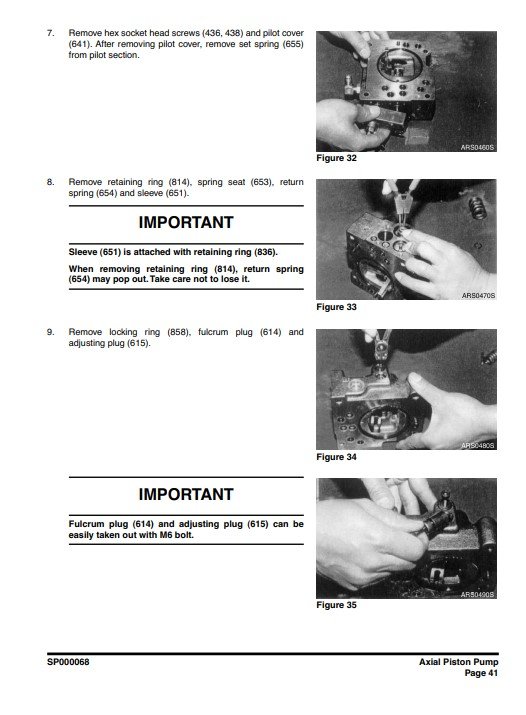 7. Remove hex socket head screws (436, 438) and pilot cover (641). After removing pilot cover, remove set spring (655) from pilot section.

ARS0460S

Figure 32

8. Remove retaining ring (814), spring seat (653), return spring (654) and sleeve (651).

IMPORTANT

Sleeve (651) is attached with retaining ring (836).

When removing retaining ring (814), return spring (654) may pop out. Take care not to lose it.

ARS0470S

Figure 33

9. Remove locking ring (858), fulcrum plug (614) and adjusting plug (615).

ARS0480S

Figure 34

IMPORTANT

Fulcrum plug (614) and adjusting plug (615) can be easily taken out with M6 bolt.

ARS0490S

Figure 35

SP000068

Axial Piston Pump
Page 41