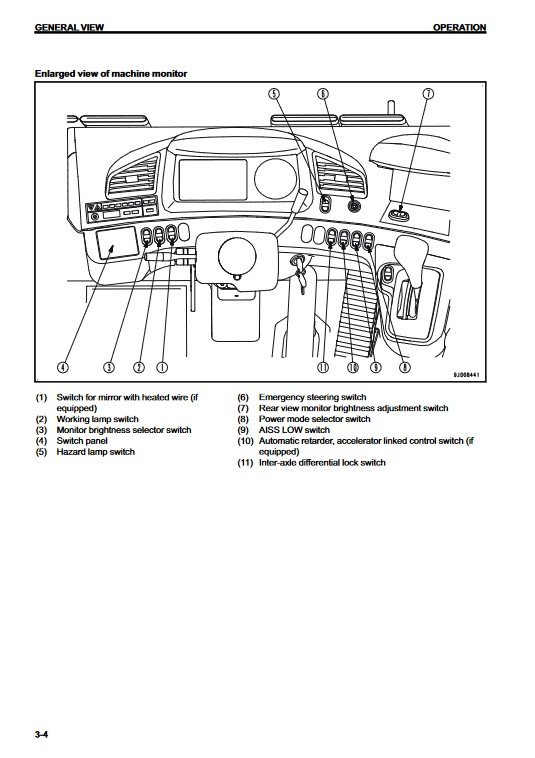 GENERAL VIEW

OPERATION

Enlarged view of machine monitor

5 6 7

4 3 2 1

11 10 9 8

9J008441

(1) Switch for mirror with heated wire (if equipped)
(2) Working lamp switch
(3) Monitor brightness selector switch
(4) Switch panel
(5) Hazard lamp switch

(6) Emergency steering switch
(7) Rear view monitor brightness adjustment switch
(8) Power mode selector switch
(9) AISS LOW switch
(10) Automatic retarder, accelerator linked control switch (if equipped)
(11) Inter-axle differential lock switch

3-4