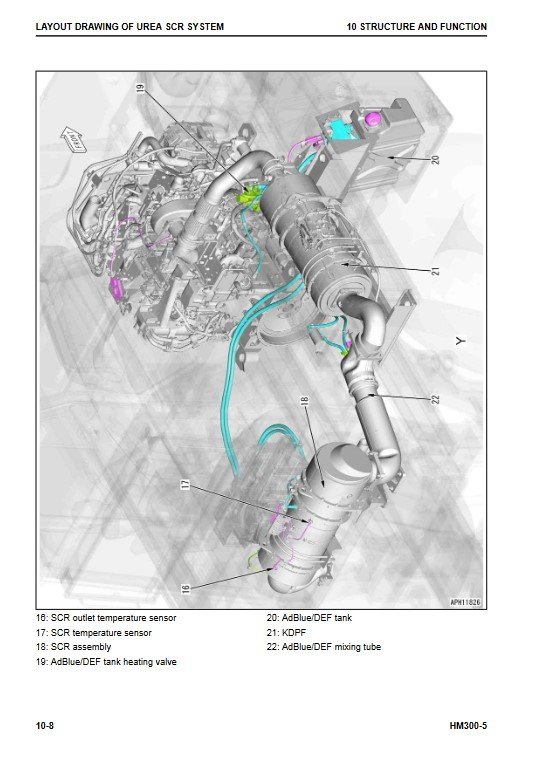 LAYOUT DRAWING OF UREA SCR SYSTEM

10 STRUCTURE AND FUNCTION

FRONT

19

20

21

Y

22

18

17

16

APH11826

16: SCR outlet temperature sensor
17: SCR temperature sensor
18: SCR assembly
19: AdBlue/DEF tank heating valve

20: AdBlue/DEF tank
21: KDPF
22: AdBlue/DEF mixing tube

10-8

HM300-5