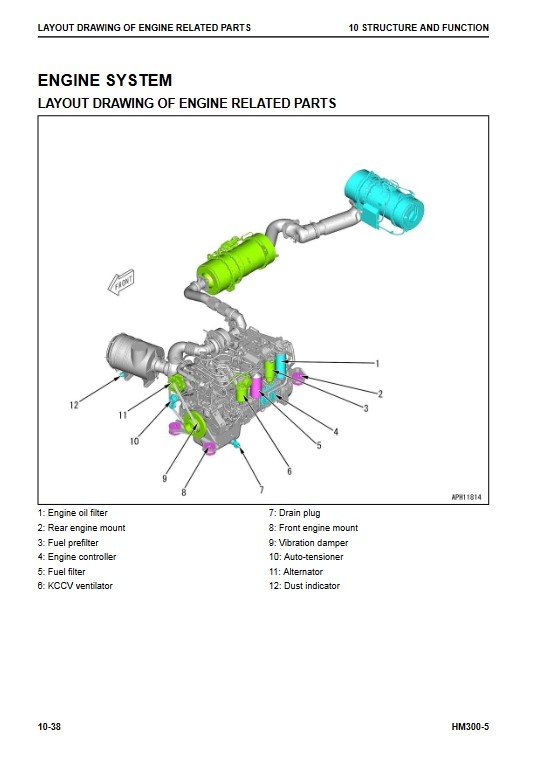 LAYOUT DRAWING OF ENGINE RELATED PARTS
10 STRUCTURE AND FUNCTION

ENGINE SYSTEM
LAYOUT DRAWING OF ENGINE RELATED PARTS

FRONT

1
2
3
4
5
6
7
8
9
10
11
12

APH11814

1: Engine oil filter
2: Rear engine mount
3: Fuel prefilter
4: Engine controller
5: Fuel filter
6: KCCV ventilator

7: Drain plug
8: Front engine mount
9: Vibration damper
10: Auto-tensioner
11: Alternator
12: Dust indicator

10-38
HM300-5