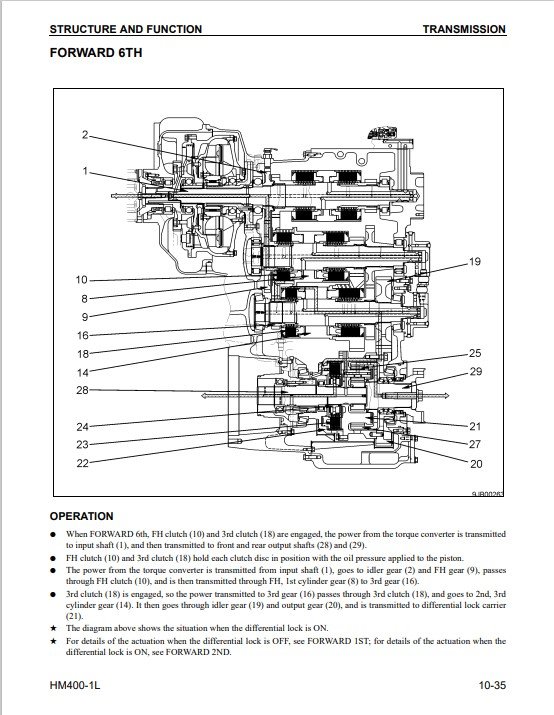 STRUCTURE AND FUNCTION

TRANSMISSION

FORWARD 6TH

2
1
10
8
9
16
18
14
28
24
23
22
19
25
29
21
27
20

9JB00263

OPERATION

● When FORWARD 6th, FH clutch (10) and 3rd clutch (18) are engaged, the power from the torque converter is transmitted to input shaft (1), and then transmitted to front and rear output shafts (28) and (29).
● FH clutch (10) and 3rd clutch (18) hold each clutch disc in position with the oil pressure applied to the piston.
● The power from the torque converter is transmitted from input shaft (1), goes to idler gear (2) and FH gear (9), passes through FH clutch (10), and is then transmitted through FH, 1st cylinder gear (8) to 3rd gear (16).
● 3rd clutch (18) is engaged, so the power transmitted to 3rd gear (16) passes through 3rd clutch (18), and goes to 2nd, 3rd cylinder gear (14). It then goes through idler gear (19) and output gear (20), and is transmitted to differential lock carrier (21).
★ The diagram above shows the situation when the differential lock is ON.
★ For details of the actuation when the differential lock is OFF, see FORWARD 1ST; for details of the actuation when the differential lock is ON, see FORWARD 2ND.

HM400-1L

10-35