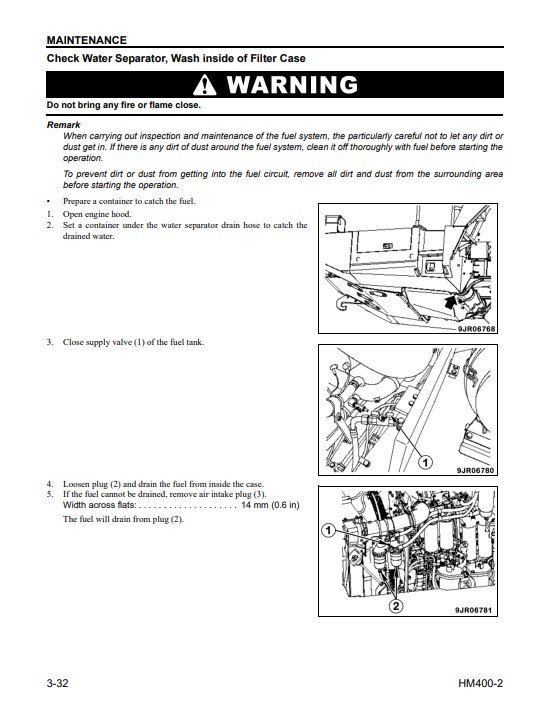 MAINTENANCE

Check Water Separator, Wash inside of Filter Case

WARNING

Do not bring any fire or flame close.

Remark

When carrying out inspection and maintenance of the fuel system, the particularly careful not to let any dirt or dust get in. If there is any dirt of dust around the fuel system, clean it off thoroughly with fuel before starting the operation.

To prevent dirt or dust from getting into the fuel circuit, remove all dirt and dust from the surrounding area before starting the operation.

• Prepare a container to catch the fuel.

1. Open engine hood.
2. Set a container under the water separator drain hose to catch the drained water.

9JR06768

3. Close supply valve (1) of the fuel tank.

1

9JR06780

4. Loosen plug (2) and drain the fuel from inside the case.
5. If the fuel cannot be drained, remove air intake plug (3).
Width across flats: . . . . . . . . . . . . . . . . . . . . 14 mm (0.6 in)
The fuel will drain from plug (2).

1

2

9JR06781

3-32

HM400-2