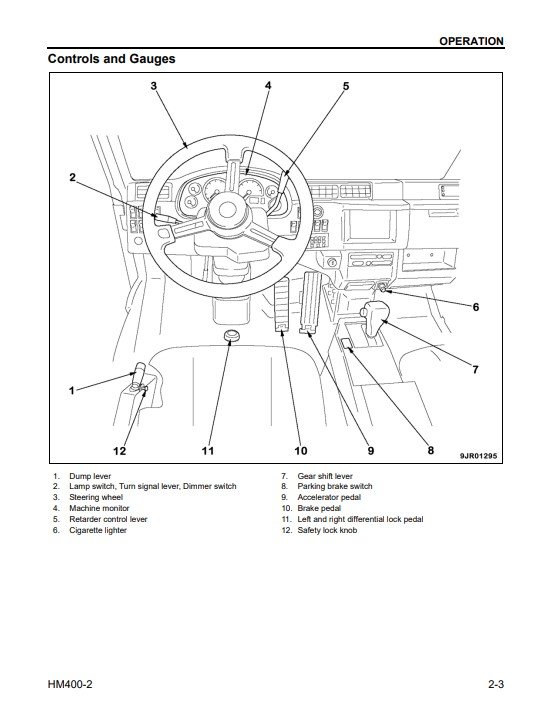 OPERATION

Controls and Gauges

3
4
5
2
6
7
1
12
11
10
9
8
9JR01295

1. Dump lever
2. Lamp switch, Turn signal lever, Dimmer switch
3. Steering wheel
4. Machine monitor
5. Retarder control lever
6. Cigarette lighter

7. Gear shift lever
8. Parking brake switch
9. Accelerator pedal
10. Brake pedal
11. Left and right differential lock pedal
12. Safety lock knob

HM400-2
2-3