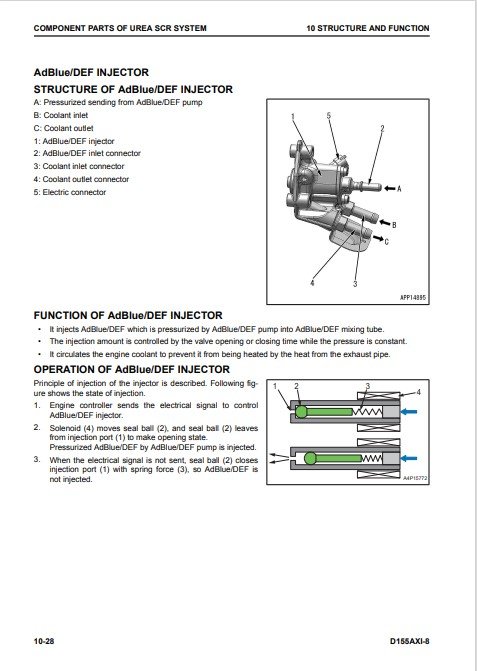 COMPONENT PARTS OF UREA SCR SYSTEM

10 STRUCTURE AND FUNCTION

AdBlue/DEF INJECTOR

STRUCTURE OF AdBlue/DEF INJECTOR

A: Pressurized sending from AdBlue/DEF pump
B: Coolant inlet
C: Coolant outlet
1: AdBlue/DEF injector
2: AdBlue/DEF inlet connector
3: Coolant inlet connector
4: Coolant outlet connector
5: Electric connector

1
5
2
A
B
C
4
3
APP14895

FUNCTION OF AdBlue/DEF INJECTOR

• It injects AdBlue/DEF which is pressurized by AdBlue/DEF pump into AdBlue/DEF mixing tube.
• The injection amount is controlled by the valve opening or closing time while the pressure is constant.
• It circulates the engine coolant to prevent it from being heated by the heat from the exhaust pipe.

OPERATION OF AdBlue/DEF INJECTOR

Principle of injection of the injector is described. Following figure shows the state of injection.

1. Engine controller sends the electrical signal to control AdBlue/DEF injector.
2. Solenoid (4) moves seal ball (2), and seal ball (2) leaves from injection port (1) to make opening state. Pressurized AdBlue/DEF by AdBlue/DEF pump is injected.
3. When the electrical signal is not sent, seal ball (2) closes injection port (1) with spring force (3), so AdBlue/DEF is not injected.

1
2
3
4
A4P15772

10-28

D155AXI-8