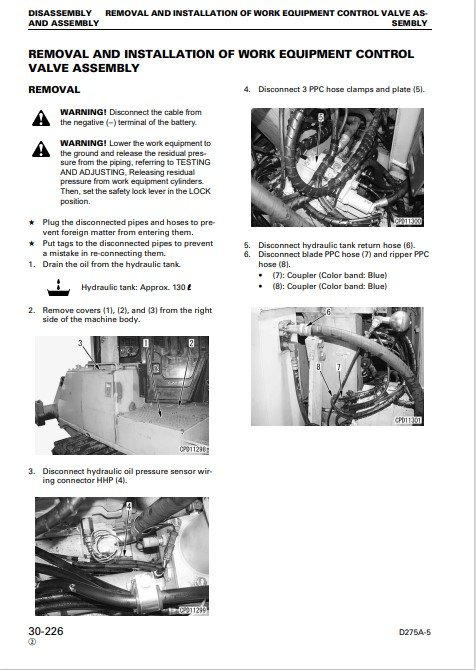 DISASSEMBLY AND ASSEMBLY REMOVAL AND INSTALLATION OF WORK EQUIPMENT CONTROL VALVE ASSEMBLY

REMOVAL AND INSTALLATION OF WORK EQUIPMENT CONTROL VALVE ASSEMBLY

REMOVAL

WARNING! Disconnect the cable from the negative (–) terminal of the battery.

WARNING! Lower the work equipment to the ground and release the residual pressure from the piping, referring to TESTING AND ADJUSTING, Releasing residual pressure from work equipment cylinders. Then, set the safety lock lever in the LOCK position.

★ Plug the disconnected pipes and hoses to prevent foreign matter from entering them.
★ Put tags to the disconnected pipes to prevent a mistake in re-connecting them.
1. Drain the oil from the hydraulic tank.

Hydraulic tank: Approx. 130 ℓ

2. Remove covers (1), (2), and (3) from the right side of the machine body.

3 1 2

CPD11298

3. Disconnect hydraulic oil pressure sensor wiring connector HHP (4).

4

CPD11299

4. Disconnect 3 PPC hose clamps and plate (5).

5

CPD11300

5. Disconnect hydraulic tank return hose (6).
6. Disconnect blade PPC hose (7) and ripper PPC hose (8).
• (7): Coupler (Color band: Blue)
• (8): Coupler (Color band: Blue)

6 8 7

CPD11301

30-226
①

D275A-5