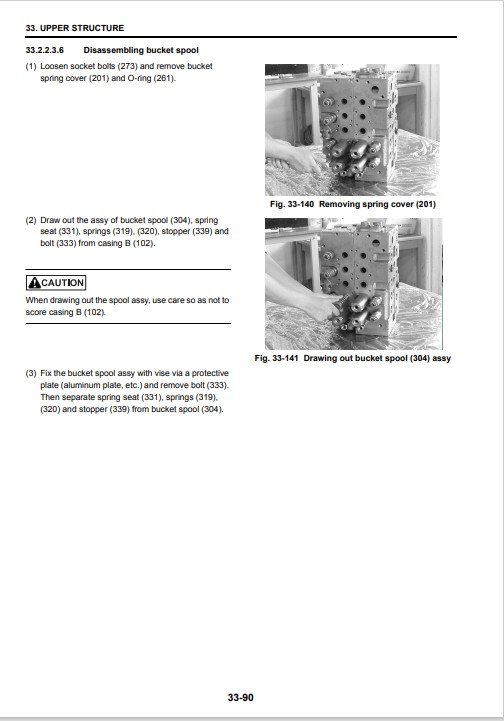 33. UPPER STRUCTURE

33.2.2.3.6 Disassembling bucket spool

(1) Loosen socket bolts (273) and remove bucket spring cover (201) and O-ring (261).

Fig. 33-140 Removing spring cover (201)

(2) Draw out the assy of bucket spool (304), spring seat (331), springs (319), (320), stopper (339) and bolt (333) from casing B (102).

CAUTION

When drawing out the spool assy, use care so as not to score casing B (102).

Fig. 33-141 Drawing out bucket spool (304) assy

(3) Fix the bucket spool assy with vise via a protective plate (aluminum plate, etc.) and remove bolt (333). Then separate spring seat (331), springs (319), (320) and stopper (339) from bucket spool (304).

33-90