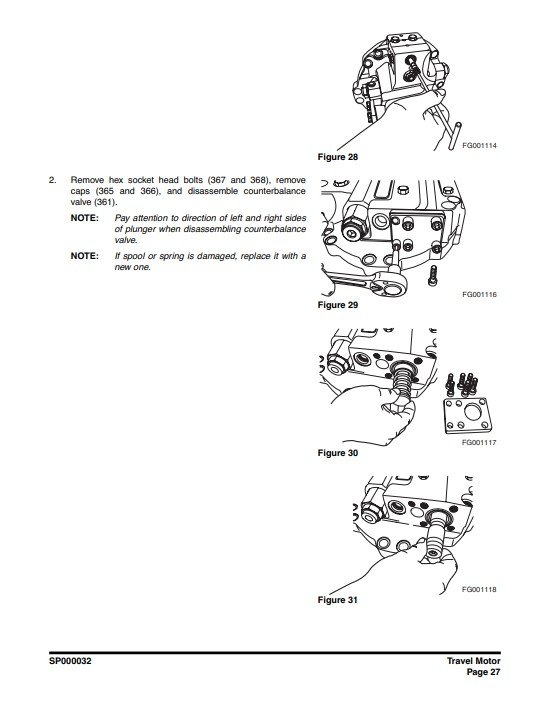 FG001114

Figure 28

2. Remove hex socket head bolts (367 and 368), remove caps (365 and 366), and disassemble counterbalance valve (361).

NOTE: Pay attention to direction of left and right sides of plunger when disassembling counterbalance valve.

NOTE: If spool or spring is damaged, replace it with a new one.

FG001116

Figure 29

FG001117

Figure 30

FG001118

Figure 31

SP000032

Travel Motor
Page 27