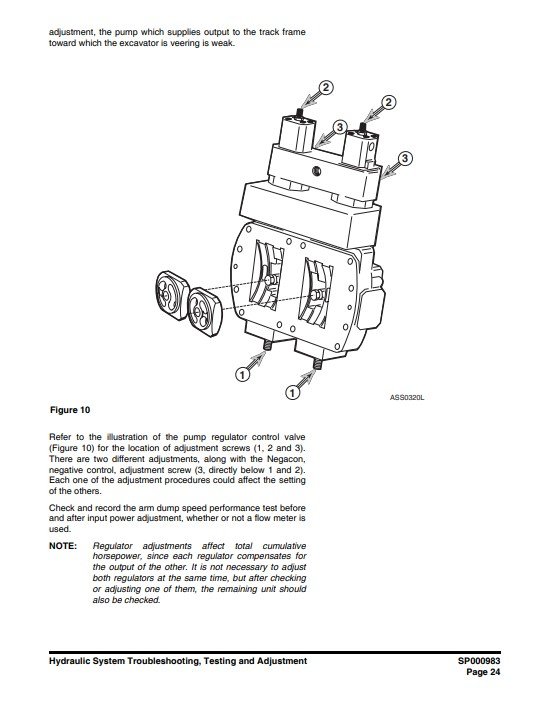 adjustment, the pump which supplies output to the track frame toward which the excavator is veering is weak.

2
2
3
3
1
1
ASS0320L

Figure 10

Refer to the illustration of the pump regulator control valve (Figure 10) for the location of adjustment screws (1, 2 and 3). There are two different adjustments, along with the Negacon, negative control, adjustment screw (3, directly below 1 and 2). Each one of the adjustment procedures could affect the setting of the others.

Check and record the arm dump speed performance test before and after input power adjustment, whether or not a flow meter is used.

NOTE: Regulator adjustments affect total cumulative horsepower, since each regulator compensates for the output of the other. It is not necessary to adjust both regulators at the same time, but after checking or adjusting one of them, the remaining unit should also be checked.

Hydraulic System Troubleshooting, Testing and Adjustment
SP000983
Page 24