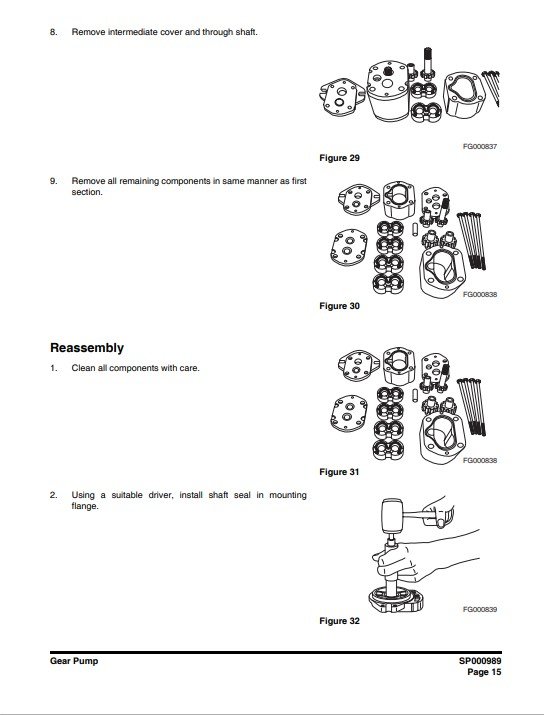 8. Remove intermediate cover and through shaft.

FG000837

Figure 29

9. Remove all remaining components in same manner as first section.

FG000838

Figure 30

Reassembly

1. Clean all components with care.

FG000838

Figure 31

2. Using a suitable driver, install shaft seal in mounting flange.

FG000839

Figure 32

Gear Pump

SP000989
Page 15