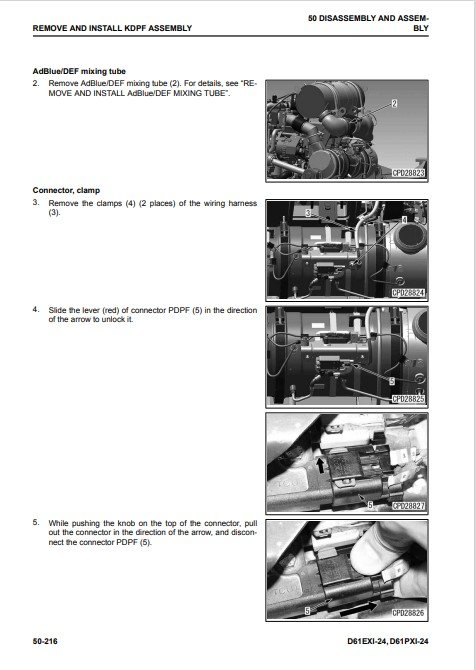 REMOVE AND INSTALL KDPF ASSEMBLY

50 DISASSEMBLY AND ASSEMBLY

AdBlue/DEF mixing tube

2. Remove AdBlue/DEF mixing tube (2). For details, see "REMOVE AND INSTALL AdBlue/DEF MIXING TUBE".

2
CPD28823

Connector, clamp

3. Remove the clamps (4) (2 places) of the wiring harness (3).

3
4
CPD28824

4. Slide the lever (red) of connector PDPF (5) in the direction of the arrow to unlock it.

5
CPD28825

5
CPD28827

5. While pushing the knob on the top of the connector, pull out the connector in the direction of the arrow, and disconnect the connector PDPF (5).

5
CPD28826

50-216

D61EXI-24, D61PXI-24