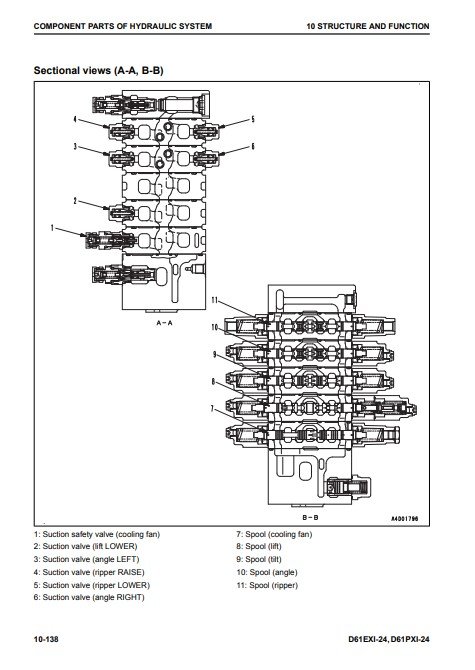 COMPONENT PARTS OF HYDRAULIC SYSTEM

10 STRUCTURE AND FUNCTION

Sectional views (A-A, B-B)

4
5
3
6
2
1

A – A

11
10
9
8
7

B – B

A4001796

1: Suction safety valve (cooling fan)
2: Suction valve (lift LOWER)
3: Suction valve (angle LEFT)
4: Suction valve (ripper RAISE)
5: Suction valve (ripper LOWER)
6: Suction valve (angle RIGHT)

7: Spool (cooling fan)
8: Spool (lift)
9: Spool (tilt)
10: Spool (angle)
11: Spool (ripper)

10-138

D61EXI-24, D61PXI-24