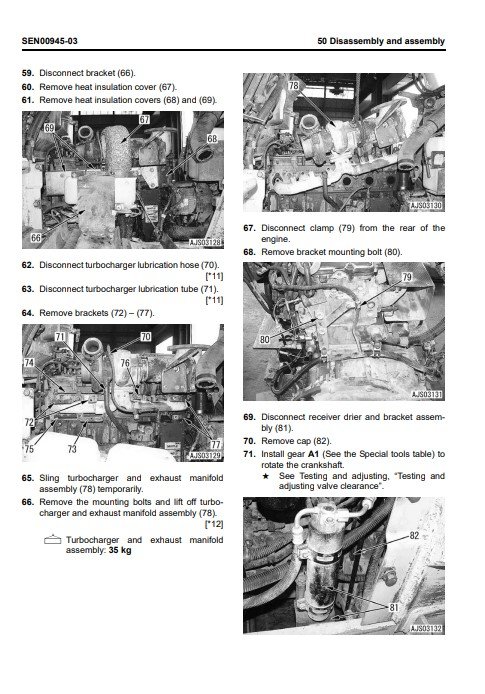 SEN00945-03

50 Disassembly and assembly

59. Disconnect bracket (66).
60. Remove heat insulation cover (67).
61. Remove heat insulation covers (68) and (69).

69
67
68
66
AJS03128

62. Disconnect turbocharger lubrication hose (70). [*11]
63. Disconnect turbocharger lubrication tube (71). [*11]
64. Remove brackets (72) – (77).

71
70
74
76
72
77
75
73
AJS03129

65. Sling turbocharger and exhaust manifold assembly (78) temporarily.
66. Remove the mounting bolts and lift off turbocharger and exhaust manifold assembly (78). [*12]

Turbocharger and exhaust manifold assembly: 35 kg

78
AJS03130

67. Disconnect clamp (79) from the rear of the engine.
68. Remove bracket mounting bolt (80).

79
80
AJS03131

69. Disconnect receiver drier and bracket assembly (81).
70. Remove cap (82).
71. Install gear A1 (See the Special tools table) to rotate the crankshaft.
★ See Testing and adjusting, "Testing and adjusting valve clearance".

82
81
AJS03132