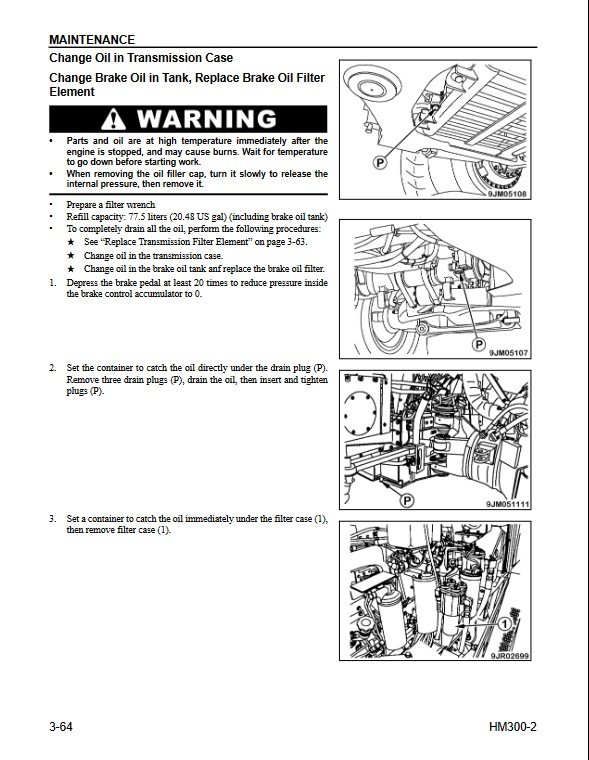 MAINTENANCE

Change Oil in Transmission Case

Change Brake Oil in Tank, Replace Brake Oil Filter Element

WARNING

• Parts and oil are at high temperature immediately after the engine is stopped, and may cause burns. Wait for temperature to go down before starting work.
• When removing the oil filler cap, turn it slowly to release the internal pressure, then remove it.

• Prepare a filter wrench
• Refill capacity: 77.5 liters (20.48 US gal) (including brake oil tank)
• To completely drain all the oil, perform the following procedures:
★ See "Replace Transmission Filter Element" on page 3-63.
★ Change oil in the transmission case.
★ Change oil in the brake oil tank anf replace the brake oil filter.

1. Depress the brake pedal at least 20 times to reduce pressure inside the brake control accumulator to 0.

2. Set the container to catch the oil directly under the drain plug (P). Remove three drain plugs (P), drain the oil, then insert and tighten plugs (P).

3. Set a container to catch the oil immediately under the filter case (1), then remove filter case (1).

P
9JM05108

P
9JM05107

P
9JM051111

1
9JR02699

3-64

HM300-2