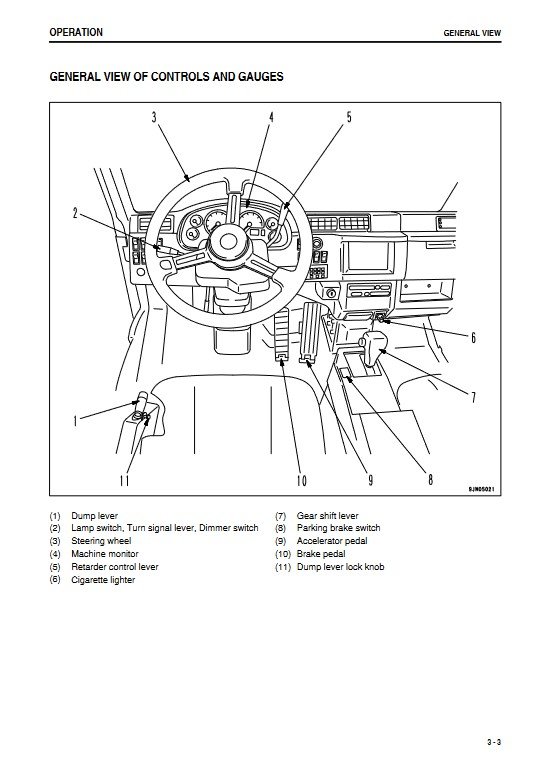 OPERATION

GENERAL VIEW

GENERAL VIEW OF CONTROLS AND GAUGES

3
4
5
2
6
7
1
11
10
9
8
SJN05021

(1) Dump lever
(2) Lamp switch, Turn signal lever, Dimmer switch
(3) Steering wheel
(4) Machine monitor
(5) Retarder control lever
(6) Cigarette lighter

(7) Gear shift lever
(8) Parking brake switch
(9) Accelerator pedal
(10) Brake pedal
(11) Dump lever lock knob

3 - 3