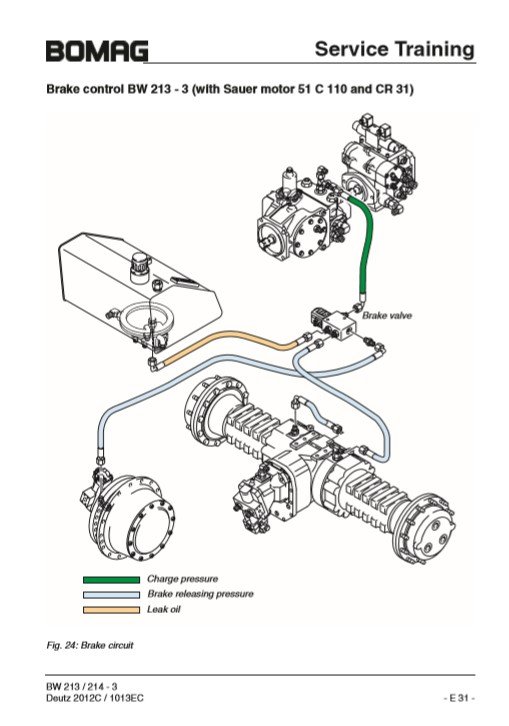 BOMAG

Service Training

Brake control BW 213 - 3 (with Sauer motor 51 C 110 and CR 31)

Brake valve

Charge pressure
Brake releasing pressure
Leak oil

Fig. 24: Brake circuit

BW 213 / 214 - 3
Deutz 2012C / 1013EC

- E 31 -