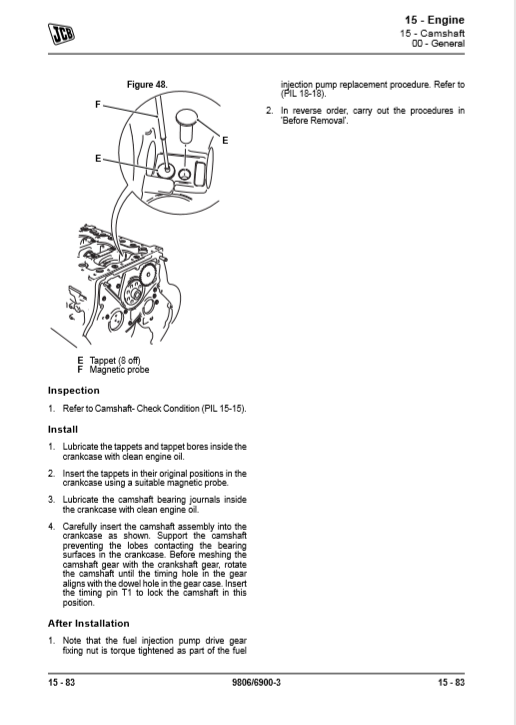 JCB

15 - Engine
15 - Camshaft
00 - General

Figure 48.

F

E

E

E Tappet (8 off)
F Magnetic probe

Inspection

1. Refer to Camshaft- Check Condition (PIL 15-15).

Install

1. Lubricate the tappets and tappet bores inside the crankcase with clean engine oil.

2. Insert the tappets in their original positions in the crankcase using a suitable magnetic probe.

3. Lubricate the camshaft bearing journals inside the crankcase with clean engine oil.

4. Carefully insert the camshaft assembly into the crankcase as shown. Support the camshaft preventing the lobes contacting the bearing surfaces in the crankcase. Before meshing the camshaft gear with the crankshaft gear, rotate the camshaft until the timing hole in the gear aligns with the dowel hole in the gear case. Insert the timing pin T1 to lock the camshaft in this position.

After Installation

1. Note that the fuel injection pump drive gear fixing nut is torque tightened as part of the fuel injection pump replacement procedure. Refer to (PIL 18-18).

2. In reverse order, carry out the procedures in 'Before Removal'.

15 - 83    9806/6900-3    15 - 83