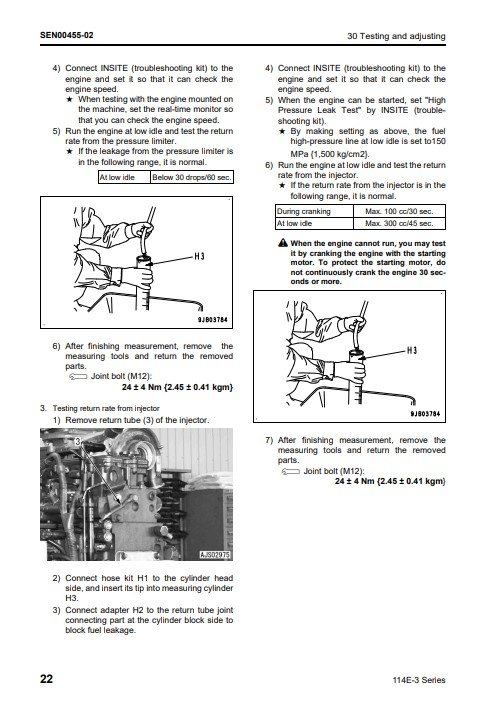 SEN00455-02

30 Testing and adjusting

4) Connect INSITE (troubleshooting kit) to the engine and set it so that it can check the engine speed.
★ When testing with the engine mounted on the machine, set the real-time monitor so that you can check the engine speed.
5) Run the engine at low idle and test the return rate from the pressure limiter.
★ If the leakage from the pressure limiter is in the following range, it is normal.

| At low idle | Below 30 drops/60 sec. |
|---|---|

H3
9JB03784

6) After finishing measurement, remove the measuring tools and return the removed parts.
Joint bolt (M12):
24 ± 4 Nm {2.45 ± 0.41 kgm}

3. Testing return rate from injector
1) Remove return tube (3) of the injector.

3
AJS02975

2) Connect hose kit H1 to the cylinder head side, and insert its tip into measuring cylinder H3.
3) Connect adapter H2 to the return tube joint connecting part at the cylinder block side to block fuel leakage.

4) Connect INSITE (troubleshooting kit) to the engine and set it so that it can check the engine speed.
5) When the engine can be started, set "High Pressure Leak Test" by INSITE (troubleshooting kit).
★ By making setting as above, the fuel high-pressure line at low idle is set to150 MPa {1,500 kg/cm2}.
6) Run the engine at low idle and test the return rate from the injector.
★ If the return rate from the injector is in the following range, it is normal.

| During cranking | Max. 100 cc/30 sec. |
|---|---|
| At low idle | Max. 300 cc/45 sec. |

When the engine cannot run, you may test it by cranking the engine with the starting motor. To protect the starting motor, do not continuously crank the engine 30 seconds or more.

H3
9JB03784

7) After finishing measurement, remove the measuring tools and return the removed parts.
Joint bolt (M12):
24 ± 4 Nm {2.45 ± 0.41 kgm}

22

114E-3 Series