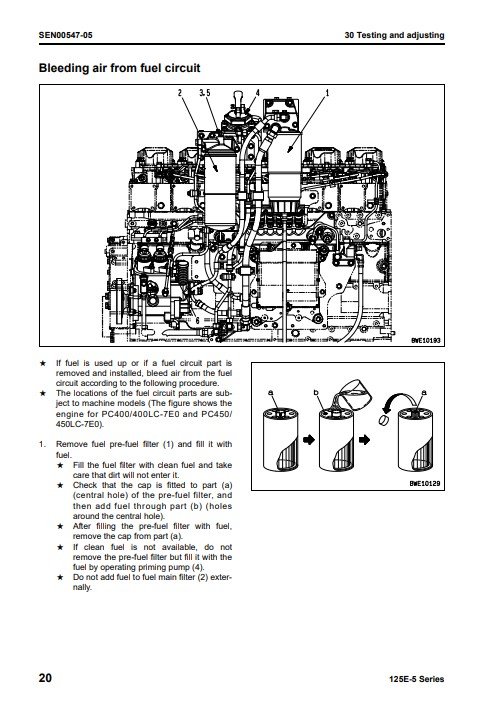 SEN00547-05

30 Testing and adjusting

Bleeding air from fuel circuit

2 3, 5 4 1

6

BWE10193

★ If fuel is used up or if a fuel circuit part is removed and installed, bleed air from the fuel circuit according to the following procedure.

★ The locations of the fuel circuit parts are subject to machine models (The figure shows the engine for PC400/400LC-7E0 and PC450/450LC-7E0).

1. Remove fuel pre-fuel filter (1) and fill it with fuel.

★ Fill the fuel filter with clean fuel and take care that dirt will not enter it.

★ Check that the cap is fitted to part (a) (central hole) of the pre-fuel filter, and then add fuel through part (b) (holes around the central hole).

★ After filling the pre-fuel filter with fuel, remove the cap from part (a).

★ If clean fuel is not available, do not remove the pre-fuel filter but fill it with the fuel by operating priming pump (4).

★ Do not add fuel to fuel main filter (2) externally.

a b a

BWE10129

20

125E-5 Series