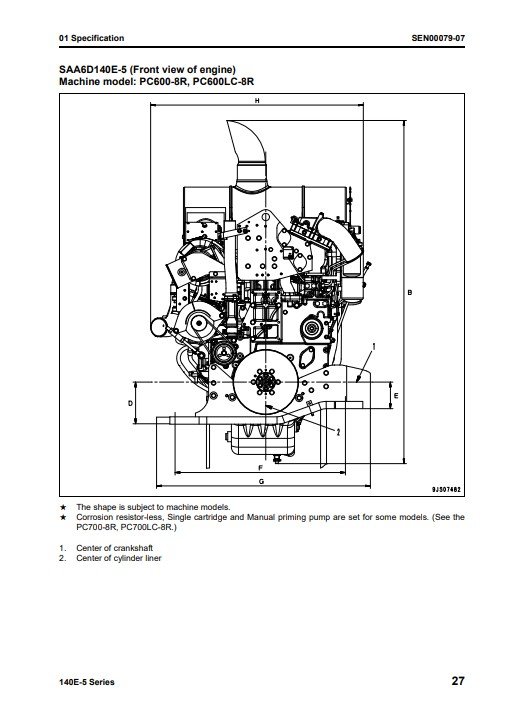 01 Specification SEN00079-07

SAA6D140E-5 (Front view of engine)
Machine model: PC600-8R, PC600LC-8R

H
B
1
D
E
2
F
G
9J507482

★ The shape is subject to machine models.
★ Corrosion resistor-less, Single cartridge and Manual priming pump are set for some models. (See the PC700-8R, PC700LC-8R.)

1. Center of crankshaft
2. Center of cylinder liner

140E-5 Series 27