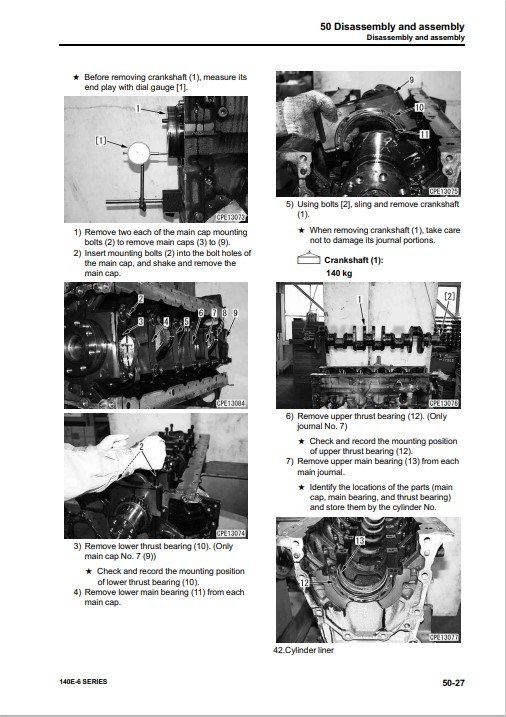 50 Disassembly and assembly
Disassembly and assembly

★ Before removing crankshaft (1), measure its end play with dial gauge [1].

1
[1]
CPE13073

1) Remove two each of the main cap mounting bolts (2) to remove main caps (3) to (9).
2) Insert mounting bolts (2) into the bolt holes of the main cap, and shake and remove the main cap.

2
3
4
5
6
7
8
9
CPE13084

2
CPE13074

3) Remove lower thrust bearing (10). (Only main cap No. 7 (9))
★ Check and record the mounting position of lower thrust bearing (10).
4) Remove lower main bearing (11) from each main cap.

9
10
11
CPE13075

5) Using bolts [2], sling and remove crankshaft (1).
★ When removing crankshaft (1), take care not to damage its journal portions.

Crankshaft (1):
140 kg

1
[2]
CPE13076

6) Remove upper thrust bearing (12). (Only journal No. 7)
★ Check and record the mounting position of upper thrust bearing (12).
7) Remove upper main bearing (13) from each main journal.
★ Identify the locations of the parts (main cap, main bearing, and thrust bearing) and store them by the cylinder No.

13
12
CPE13077

42.Cylinder liner

140E-6 SERIES
50-27